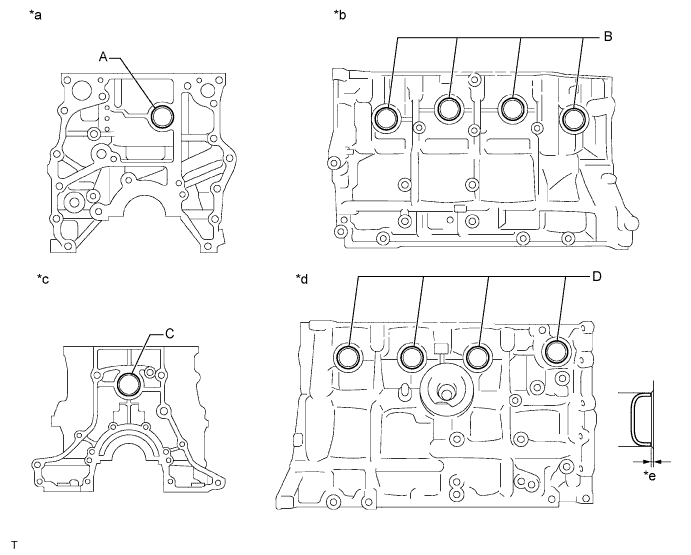 *a

A

*b

B

*c

C

*d

D

*e

T