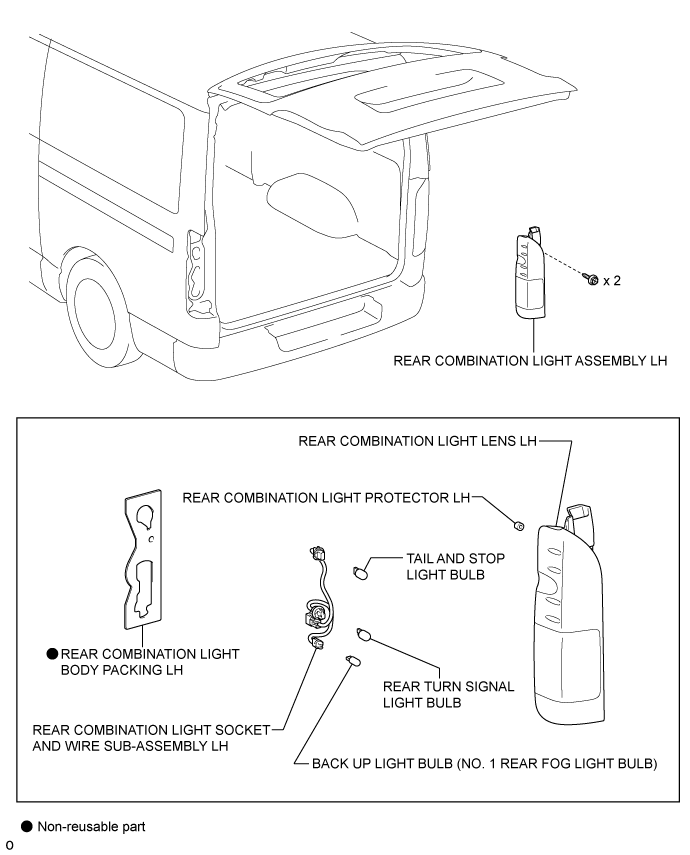 x 2

REAR COMBINATION LIGHT ASSEMBLY LH

REAR COMBINATION LIGHT LENS LH

REAR COMBINATION LIGHT PROTECTOR LH

TAIL AND STOP LIGHT BULB

● REAR COMBINATION LIGHT BODY PACKING LH

REAR TURN SIGNAL LIGHT BULB

REAR COMBINATION LIGHT SOCKET AND WIRE SUB-ASSEMBLY LH

BACK UP LIGHT BULB (NO. 1 REAR FOG LIGHT BULB)

● Non-reusable part

o