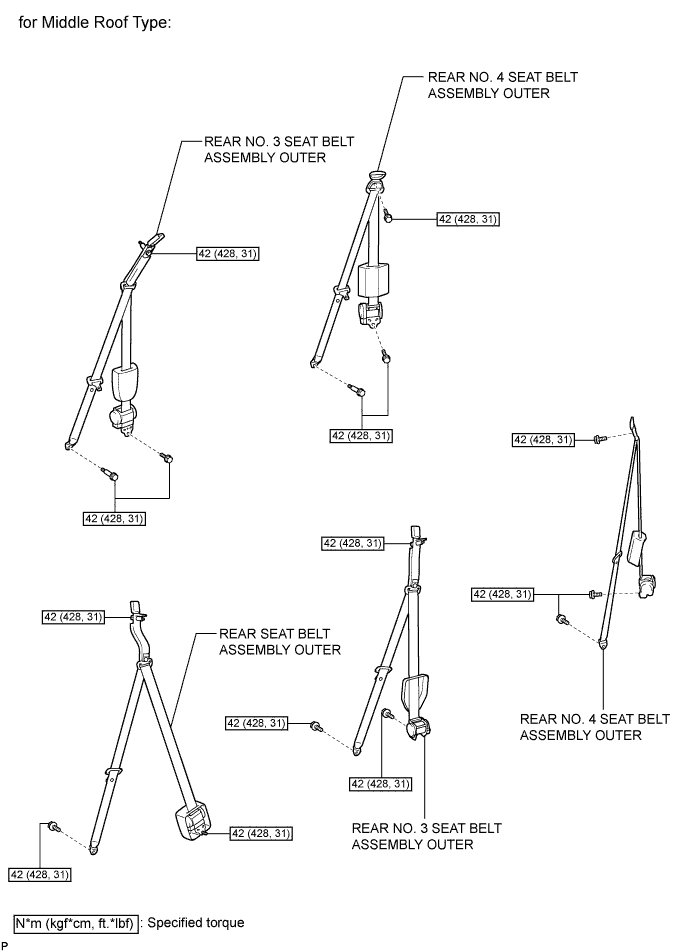 for Middle Roof Type:

REAR NO. 4 SEAT BELT ASSEMBLY OUTER

REAR NO. 3 SEAT BELT ASSEMBLY OUTER

42 (428, 31)

42 (428, 31)

42 (428, 31)

42 (428, 31)

42 (428, 31)

42 (428, 31)

42 (428, 31)

42 (428, 31)

REAR SEAT BELT ASSEMBLY OUTER

42 (428, 31)

42 (428, 31)

REAR NO. 4 SEAT BELT ASSEMBLY OUTER

42 (428, 31)

42 (428, 31)

REAR NO. 3 SEAT BELT ASSEMBLY OUTER

42 (428, 31)

N*m (kgf*cm, ft.*lbf) : Specified torque

P