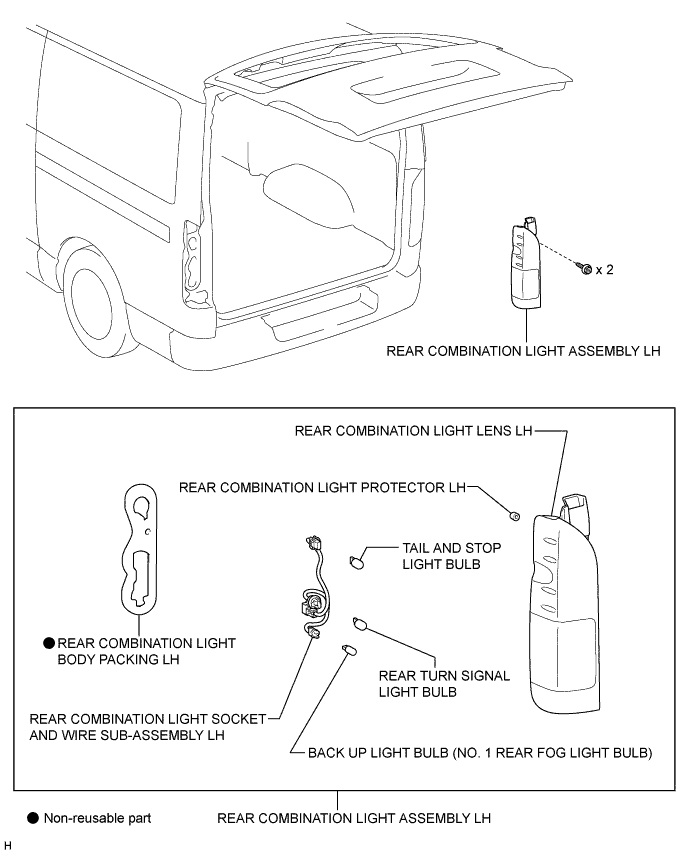 x 2

REAR COMBINATION LIGHT ASSEMBLY LH

REAR COMBINATION LIGHT LENS LH

REAR COMBINATION LIGHT PROTECTOR LH

TAIL AND STOP LIGHT BULB

● REAR COMBINATION LIGHT BODY PACKING LH

REAR TURN SIGNAL LIGHT BULB

REAR COMBINATION LIGHT SOCKET AND WIRE SUB-ASSEMBLY LH

BACK UP LIGHT BULB (NO. 1 REAR FOG LIGHT BULB)

● Non-reusable part

REAR COMBINATION LIGHT ASSEMBLY LH

H