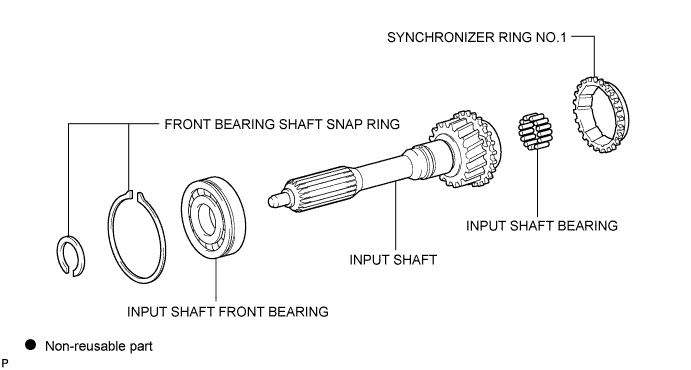 SYNCHRONIZER RING NO.1

FRONT BEARING SHAFT SNAP RING

INPUT SHAFT BEARING

INPUT SHAFT

INPUT SHAFT FRONT BEARING

● Non-reusable part

P