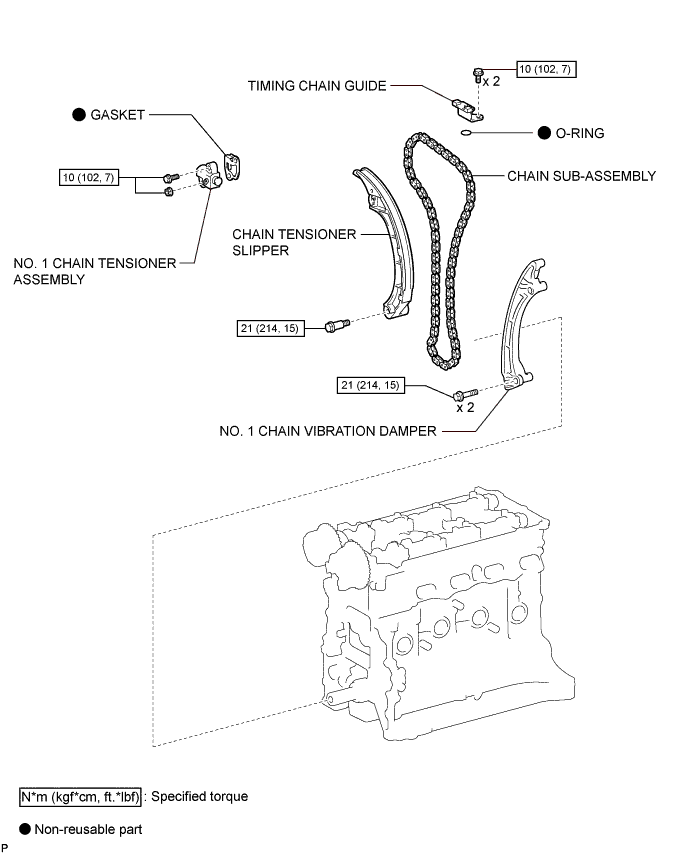 10 (102, 7)

x 2

TIMING CHAIN GUIDE

● GASKET

● O-RING

10 (102, 7)

CHAIN SUB-ASSEMBLY

CHAIN TENSIONER SLIPPER

NO. 1 CHAIN TENSIONER ASSEMBLY

21 (214, 15)

21 (214, 15)

x 2

NO. 1 CHAIN VIBRATION DAMPER

N*m (kgf*cm, ft.*lbf) : Specified torque

● Non-reusable part

P