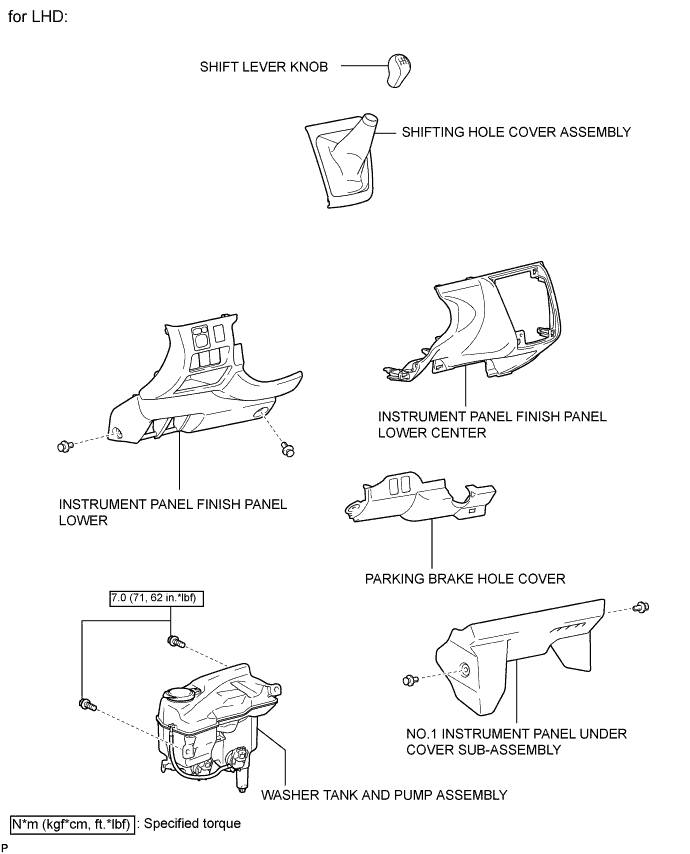 for LHD:

SHIFT LEVER KNOB

SHIFTING HOLE COVER ASSEMBLY

INSTRUMENT PANEL FINISH PANEL LOWER CENTER

INSTRUMENT PANEL FINISH PANEL LOWER

PARKING BRAKE HOLE COVER

7.0 (71, 62 in.*lbf)

NO.1 INSTRUMENT PANEL UNDER COVER SUB-ASSEMBLY

WASHER TANK AND PUMP ASSEMBLY

N*m (kgf*cm, ft.*lbf) : Specified torque

P