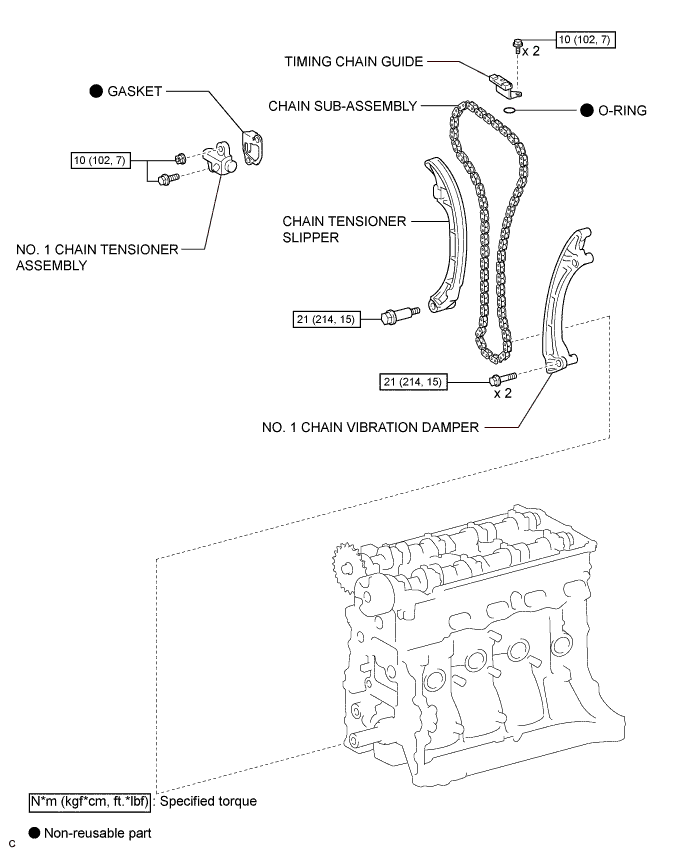 10 (102, 7)

x 2

TIMING CHAIN GUIDE

● GASKET

CHAIN SUB-ASSEMBLY

● O-RING

10 (102, 7)

CHAIN TENSIONER SLIPPER

NO. 1 CHAIN TENSIONER ASSEMBLY

21 (214, 15)

21 (214, 15)

x 2

NO. 1 CHAIN VIBRATION DAMPER

N*m (kgf*cm, ft.*lbf) : Specified torque

● Non-reusable part

C