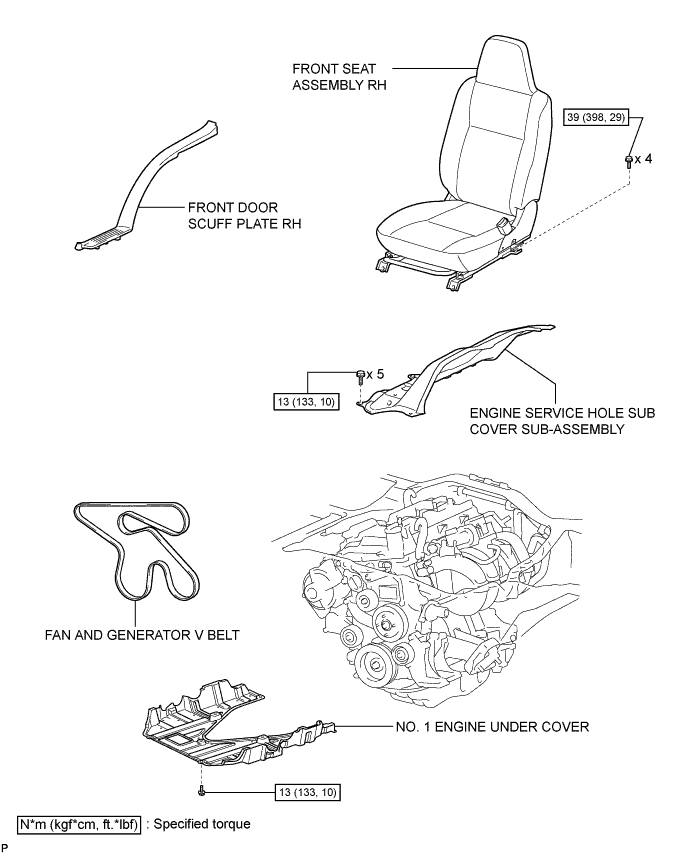 FRONT SEAT ASSEMBLY RH

39 (398, 29)

x 4

FRONT DOOR SCUFF PLATE RH

x 5

13 (133, 10)

ENGINE SERVICE HOLE SUB COVER SUB-ASSEMBLY

FAN AND GENERATOR V BELT

NO. 1 ENGINE UNDER COVER

13 (133, 10)

N*m (kgf*cm, ft.*lbf) : Specified torque

P