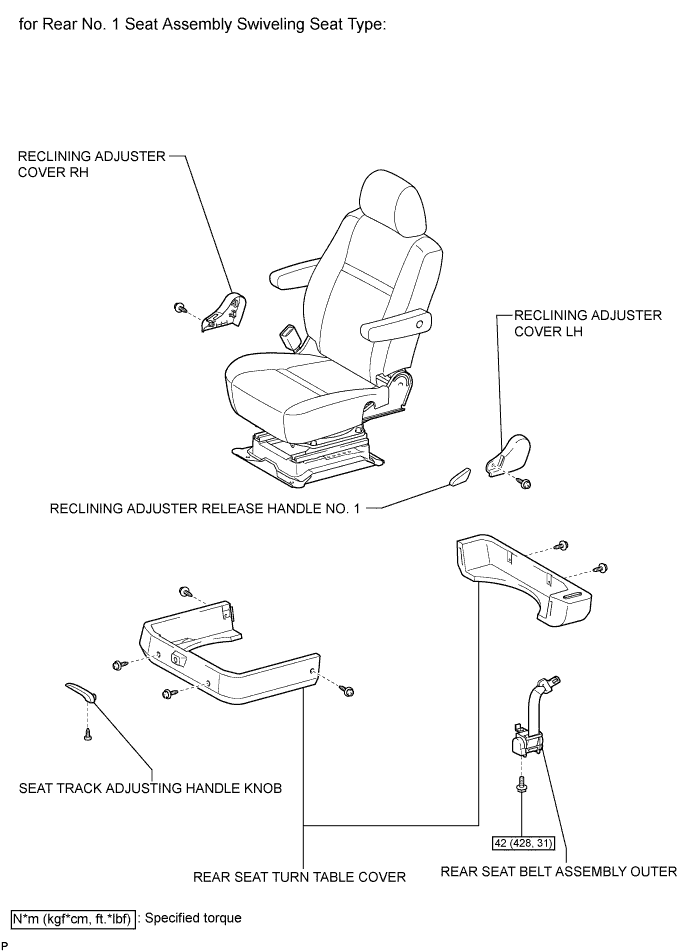 for Rear No. 1 Seat Assembly Swiveling Seat Type:

RECLINING ADJUSTER COVER RH

RECLINING ADJUSTER COVER LH

RECLINING ADJUSTER RELEASE HANDLE NO. 1

SEAT TRACK ADJUSTING HANDLE KNOB

42 (428, 31)

REAR SEAT TURN TABLE COVER

REAR SEAT BELT ASSEMBLY OUTER

N*m (kgf*cm, ft.*lbf) : Specified torque

P