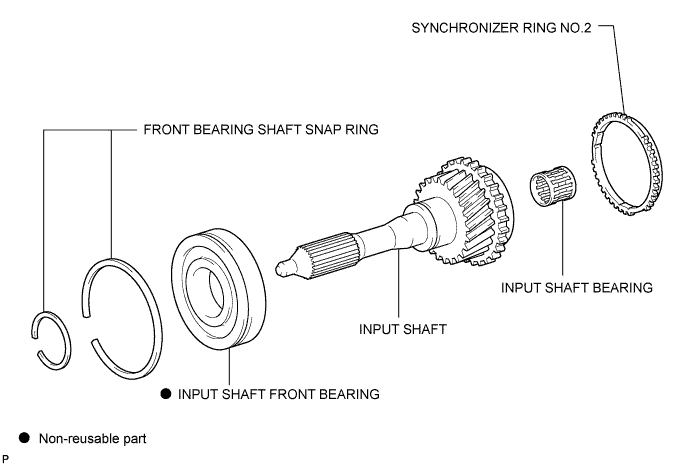 SYNCHRONIZER RING NO.2

FRONT BEARING SHAFT SNAP RING

INPUT SHAFT BEARING

INPUT SHAFT

● INPUT SHAFT FRONT BEARING

● Non-reusable part

P