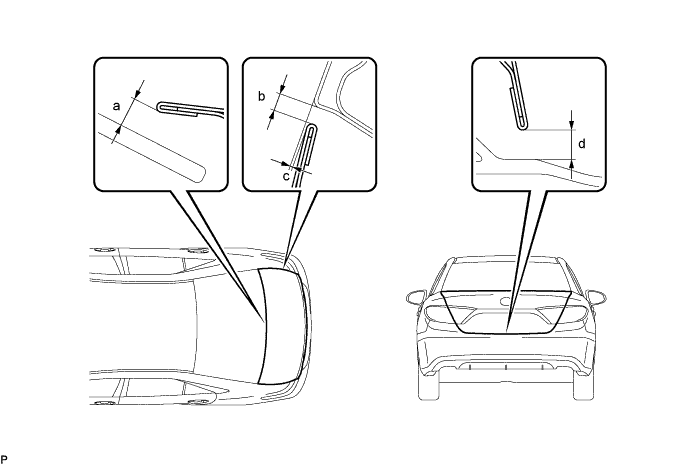 a
b
c
d
P