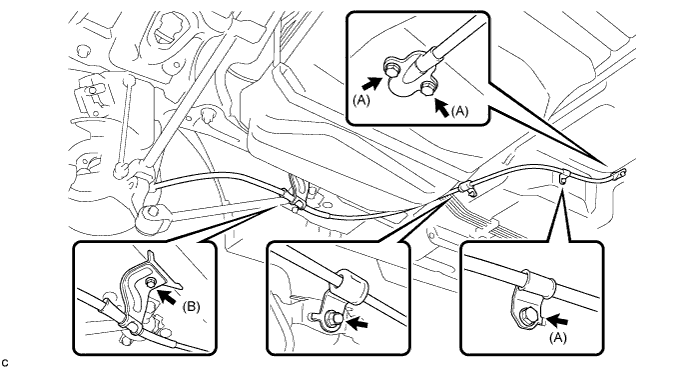 (A)
(A)
(B)
(A)
C