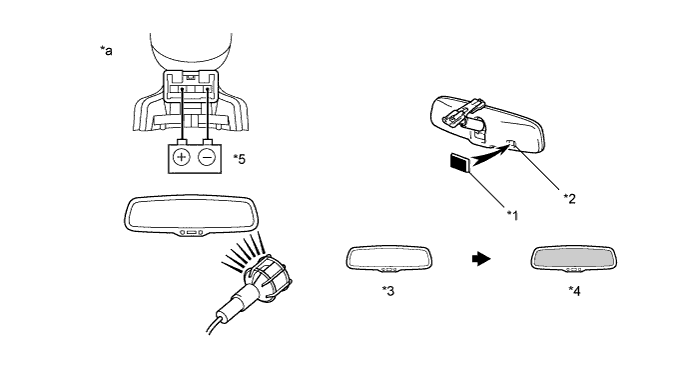 *a

*5

*2

*1

*3

*4