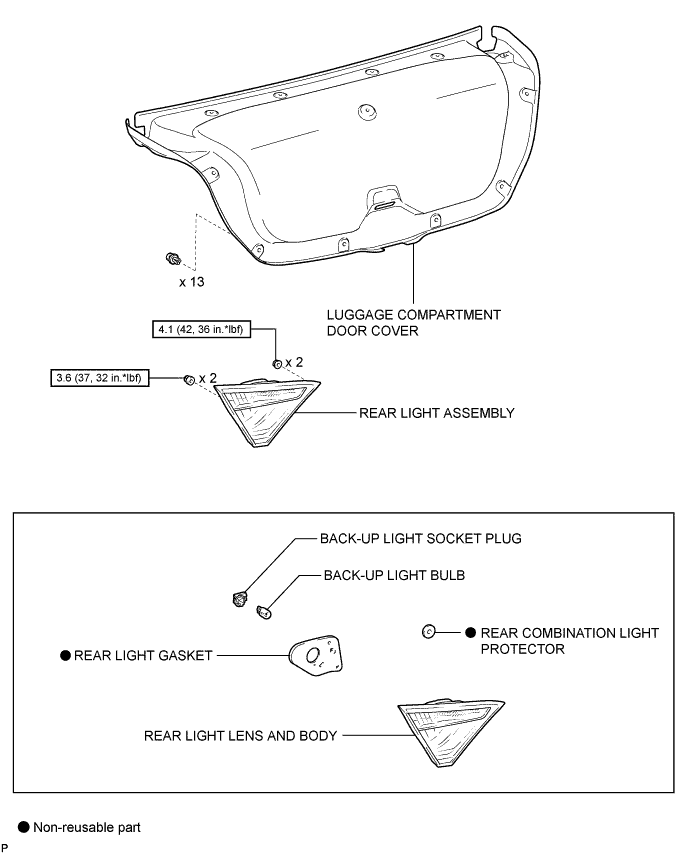 x 13

LUGGAGE COMPARTMENT DOOR COVER

4.1 (42, 36 in.*lbf)

x 2

3.6 (37, 32 in.*lbf)

x 2

REAR LIGHT ASSEMBLY

BACK-UP LIGHT SOCKET PLUG

BACK-UP LIGHT BULB

● REAR COMBINATION LIGHT PROTECTOR

● REAR LIGHT GASKET

REAR LIGHT LENS AND BODY

● Non-reusable part

P