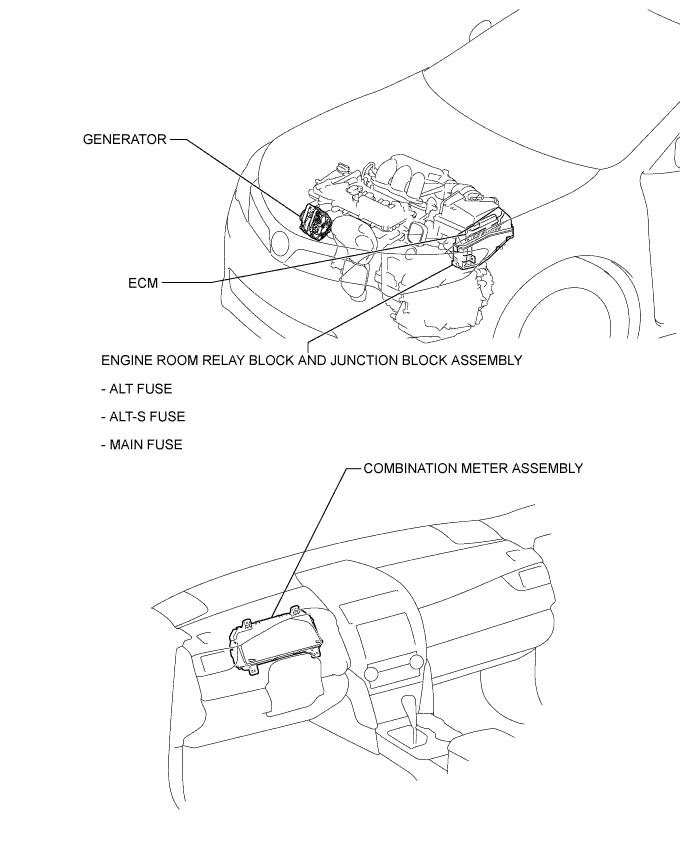 GENERATOR

ECM

ENGINE ROOM RELAY BLOCK AND JUNCTION BLOCK ASSEMBLY

- ALT FUSE

- ALT-S FUSE

- MAIN FUSE

COMBINATION METER ASSEMBLY