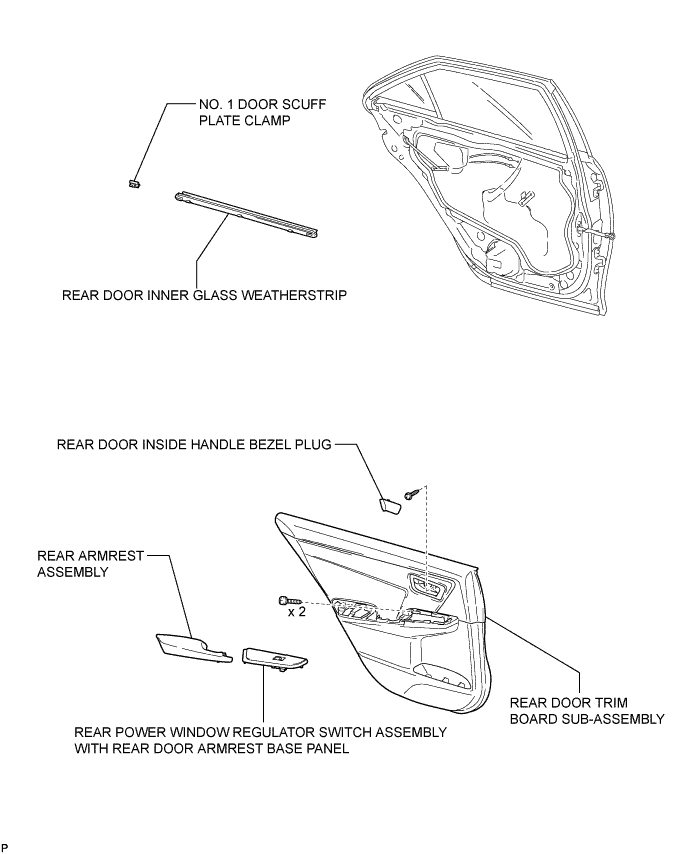 NO. 1 DOOR SCUFF PLATE CLAMP

REAR DOOR INNER GLASS WEATHERSTRIP

REAR DOOR INSIDE HANDLE BEZEL PLUG

REAR ARMREST ASSEMBLY

x 2

REAR DOOR TRIM BOARD SUB-ASSEMBLY

REAR POWER WINDOW REGULATOR SWITCH ASSEMBLY WITH REAR DOOR ARMREST BASE PANEL

P