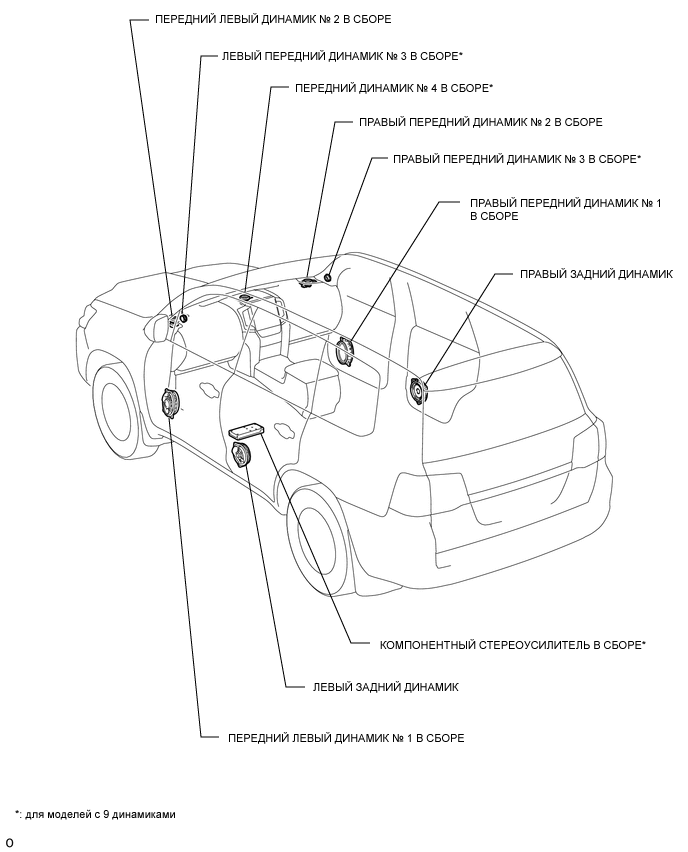 ПЕРЕДНИЙ ЛЕВЫЙ ДИНАМИК № 2 В СБОРЕ

ЛЕВЫЙ ПЕРЕДНИЙ ДИНАМИК № 3 В СБОРЕ*

ПЕРЕДНИЙ ДИНАМИК № 4 В СБОРЕ*

ПРАВЫЙ ПЕРЕДНИЙ ДИНАМИК № 2 В СБОРЕ

ПРАВЫЙ ПЕРЕДНИЙ ДИНАМИК № 3 В СБОРЕ*

ПРАВЫЙ ПЕРЕДНИЙ ДИНАМИК № 1 В СБОРЕ

ПРАВЫЙ ЗАДНИЙ ДИНАМИК

КОМПОНЕНТНЫЙ СТЕРЕОУСИЛИТЕЛЬ В СБОРЕ*

ЛЕВЫЙ ЗАДНИЙ ДИНАМИК

ПЕРЕДНИЙ ЛЕВЫЙ ДИНАМИК № 1 В СБОРЕ

*: для моделей с 9 динамиками

O