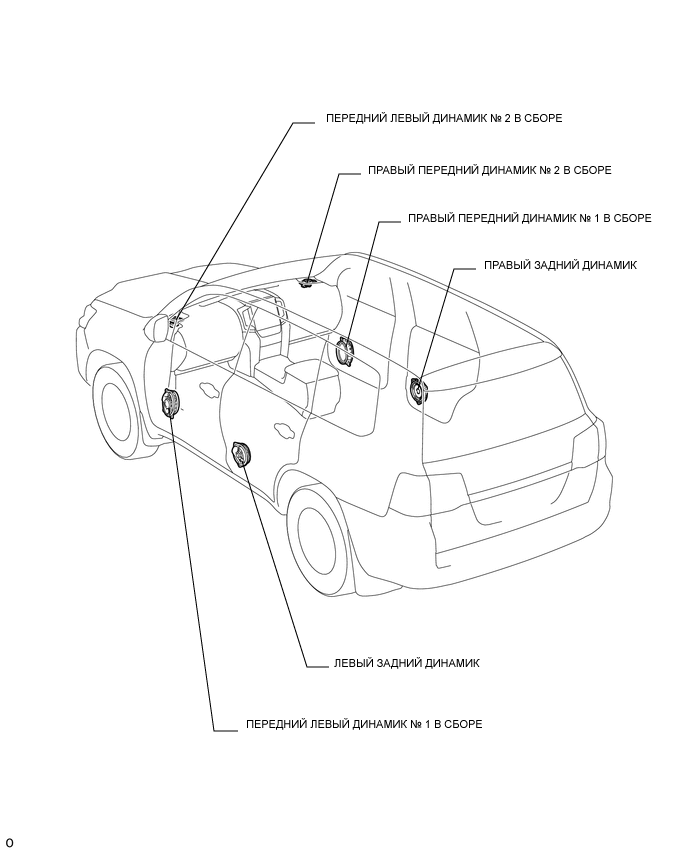 ПЕРЕДНИЙ ЛЕВЫЙ ДИНАМИК № 2 В СБОРЕ

ПРАВЫЙ ПЕРЕДНИЙ ДИНАМИК № 2 В СБОРЕ

ПРАВЫЙ ПЕРЕДНИЙ ДИНАМИК № 1 В СБОРЕ

ПРАВЫЙ ЗАДНИЙ ДИНАМИК

ЛЕВЫЙ ЗАДНИЙ ДИНАМИК

ПЕРЕДНИЙ ЛЕВЫЙ ДИНАМИК № 1 В СБОРЕ

O