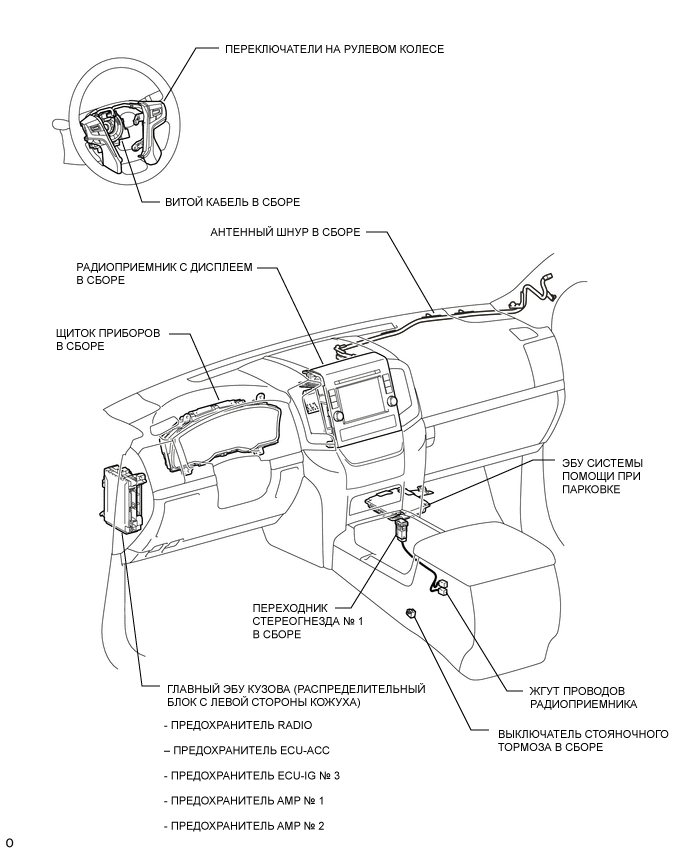 ПЕРЕКЛЮЧАТЕЛИ НА РУЛЕВОМ КОЛЕСЕ

ВИТОЙ КАБЕЛЬ В СБОРЕ

АНТЕННЫЙ ШНУР В СБОРЕ

РАДИОПРИЕМНИК С ДИСПЛЕЕМ В СБОРЕ

ЩИТОК ПРИБОРОВ В СБОРЕ

ЭБУ СИСТЕМЫ ПОМОЩИ ПРИ ПАРКОВКЕ

ПЕРЕХОДНИК СТЕРЕОГНЕЗДА № 1 В СБОРЕ

ГЛАВНЫЙ ЭБУ КУЗОВА (РАСПРЕДЕЛИТЕЛЬНЫЙ БЛОК С ЛЕВОЙ СТОРОНЫ КОЖУХА)

- ПРЕДОХРАНИТЕЛЬ RADIO

– ПРЕДОХРАНИТЕЛЬ ECU-ACC

- ПРЕДОХРАНИТЕЛЬ ECU-IG № 3

- ПРЕДОХРАНИТЕЛЬ AMP № 1

- ПРЕДОХРАНИТЕЛЬ AMP № 2

ЖГУТ ПРОВОДОВ РАДИОПРИЕМНИКА

ВЫКЛЮЧАТЕЛЬ СТОЯНОЧНОГО ТОРМОЗА В СБОРЕ

O