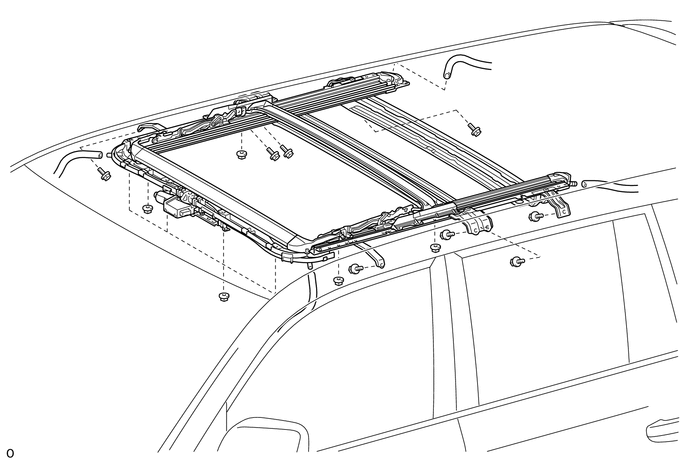 o