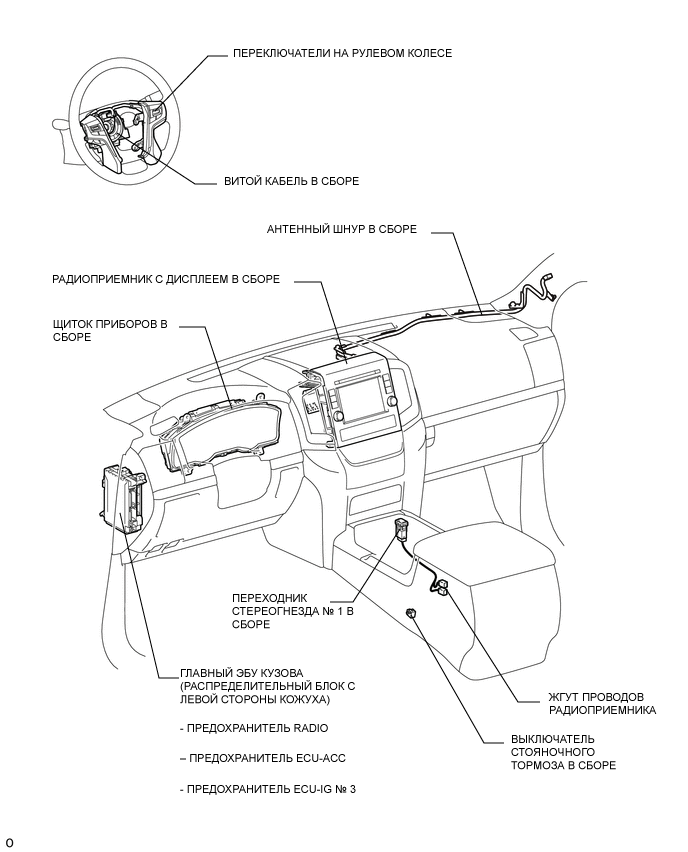 ПЕРЕКЛЮЧАТЕЛИ НА РУЛЕВОМ КОЛЕСЕ

ВИТОЙ КАБЕЛЬ В СБОРЕ

АНТЕННЫЙ ШНУР В СБОРЕ

РАДИОПРИЕМНИК С ДИСПЛЕЕМ В СБОРЕ

ЩИТОК ПРИБОРОВ В СБОРЕ

ПЕРЕХОДНИК СТЕРЕОГНЕЗДА № 1 В СБОРЕ

ГЛАВНЫЙ ЭБУ КУЗОВА (РАСПРЕДЕЛИТЕЛЬНЫЙ БЛОК С ЛЕВОЙ СТОРОНЫ КОЖУХА)

- ПРЕДОХРАНИТЕЛЬ RADIO

– ПРЕДОХРАНИТЕЛЬ ECU-ACC

- ПРЕДОХРАНИТЕЛЬ ECU-IG № 3

ЖГУТ ПРОВОДОВ РАДИОПРИЕМНИКА

ВЫКЛЮЧАТЕЛЬ СТОЯНОЧНОГО ТОРМОЗА В СБОРЕ

O