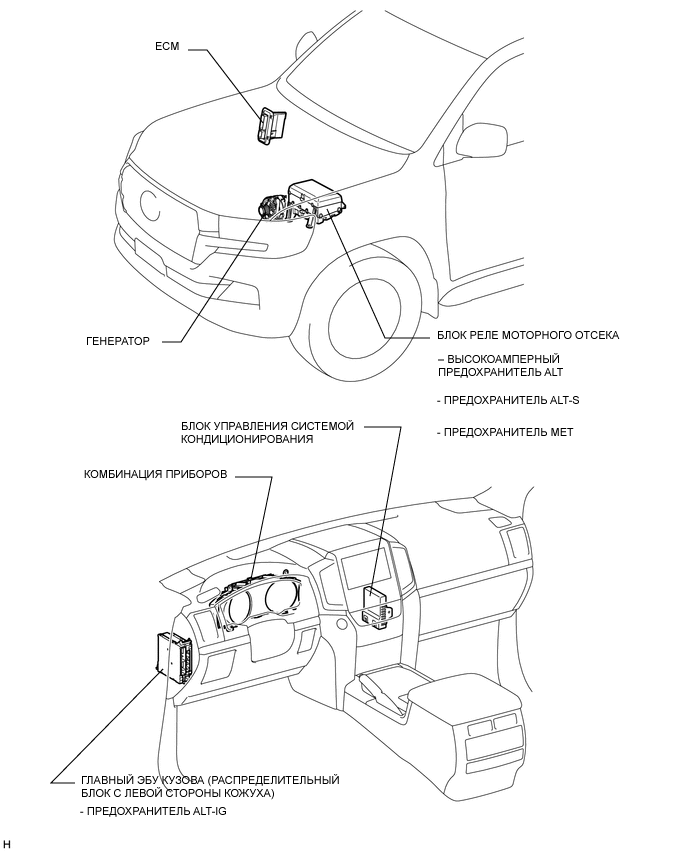 ECM

ГЕНЕРАТОР

БЛОК РЕЛЕ МОТОРНОГО ОТСЕКА

– ВЫСОКОАМПЕРНЫЙ ПРЕДОХРАНИТЕЛЬ ALT

- ПРЕДОХРАНИТЕЛЬ ALT-S

- ПРЕДОХРАНИТЕЛЬ MET

БЛОК УПРАВЛЕНИЯ СИСТЕМОЙ КОНДИЦИОНИРОВАНИЯ

КОМБИНАЦИЯ ПРИБОРОВ

ГЛАВНЫЙ ЭБУ КУЗОВА (РАСПРЕДЕЛИТЕЛЬНЫЙ БЛОК С ЛЕВОЙ СТОРОНЫ КОЖУХА)

- ПРЕДОХРАНИТЕЛЬ ALT-IG

H