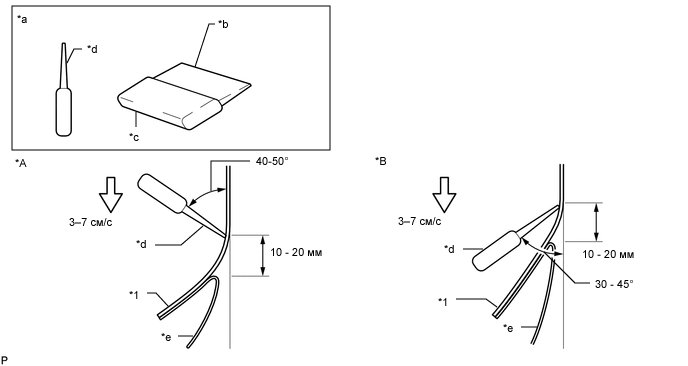 *a
*d
*b
*c
*A
40-50°
3–7 см/с
*d
10 - 20 мм
*1
*e
*B
3–7 см/с
*d
10 - 20 мм
30 - 45°
*1
*e
P