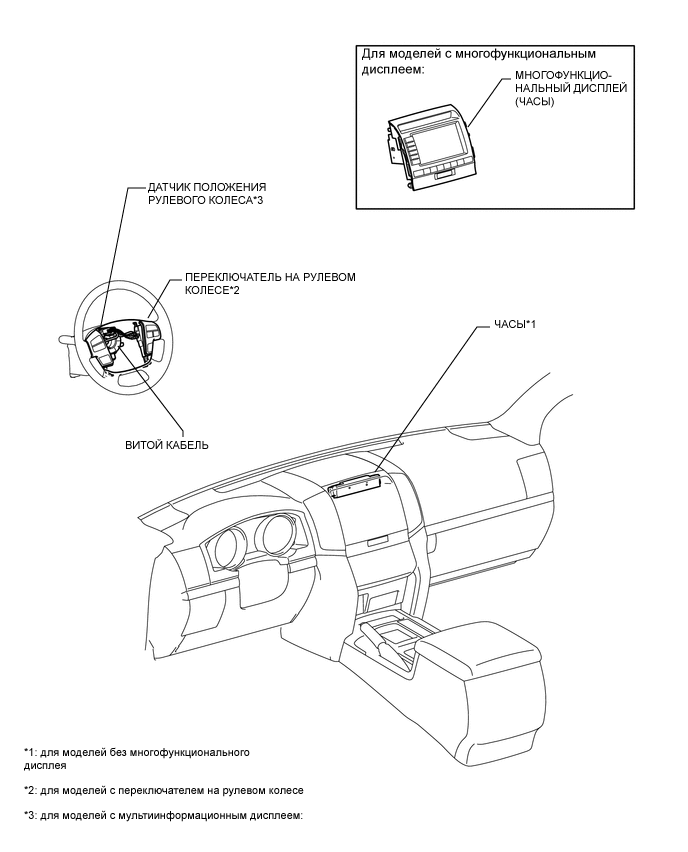 Для моделей с многофункциональным дисплеем:

МНОГОФУНКЦИОНАЛЬНЫЙ ДИСПЛЕЙ (ЧАСЫ)

ДАТЧИК ПОЛОЖЕНИЯ РУЛЕВОГО КОЛЕСА*3

ПЕРЕКЛЮЧАТЕЛЬ НА РУЛЕВОМ КОЛЕСЕ*2

ЧАСЫ*1

ВИТОЙ КАБЕЛЬ

*1: для моделей без многофункционального дисплея

*2: для моделей с переключателем на рулевом колесе

*3: для моделей с мультиинформационным дисплеем: