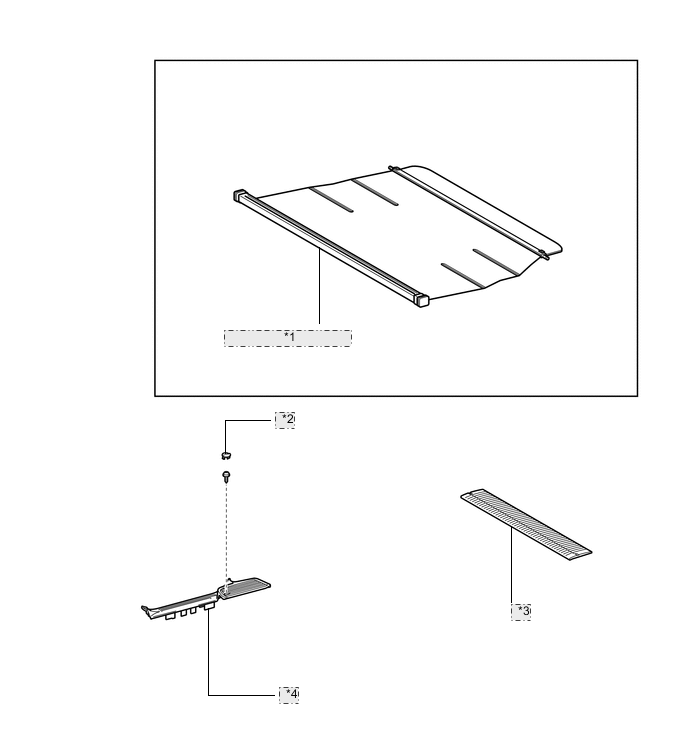 *1

*2

*3

*4