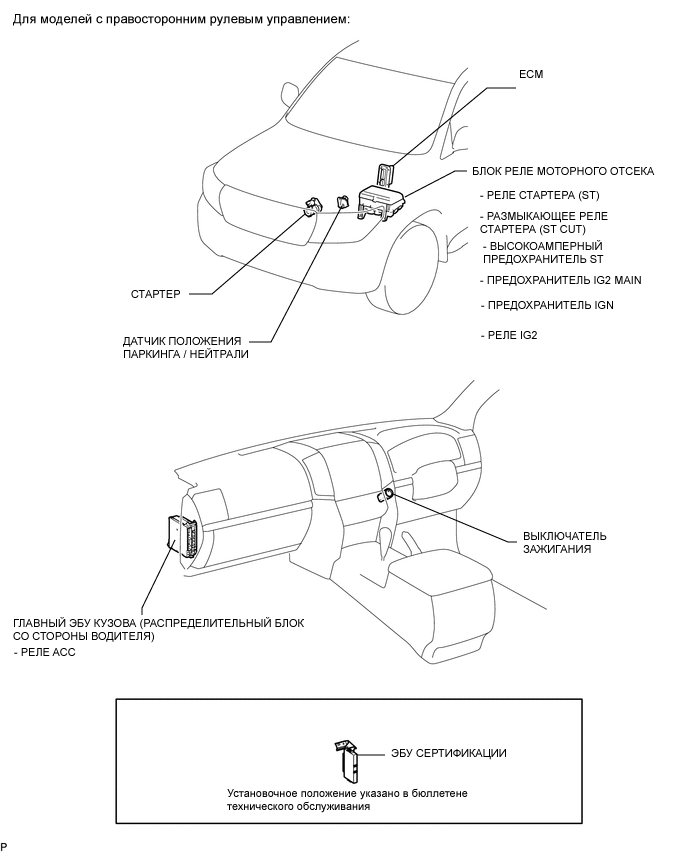 Для моделей с правосторонним рулевым управлением:

ECM

БЛОК РЕЛЕ МОТОРНОГО ОТСЕКА

- РЕЛЕ СТАРТЕРА (ST)

- РАЗМЫКАЮЩЕЕ РЕЛЕ СТАРТЕРА (ST CUT)

- ВЫСОКОАМПЕРНЫЙ ПРЕДОХРАНИТЕЛЬ ST

- ПРЕДОХРАНИТЕЛЬ IG2 MAIN

- ПРЕДОХРАНИТЕЛЬ IGN

- РЕЛЕ IG2

СТАРТЕР

ДАТЧИК ПОЛОЖЕНИЯ ПАРКИНГА / НЕЙТРАЛИ

ВЫКЛЮЧАТЕЛЬ ЗАЖИГАНИЯ

ГЛАВНЫЙ ЭБУ КУЗОВА (РАСПРЕДЕЛИТЕЛЬНЫЙ БЛОК СО СТОРОНЫ ВОДИТЕЛЯ)

- РЕЛЕ ACC

ЭБУ СЕРТИФИКАЦИИ

Установочное положение указано в бюллетене технического обслуживания

P