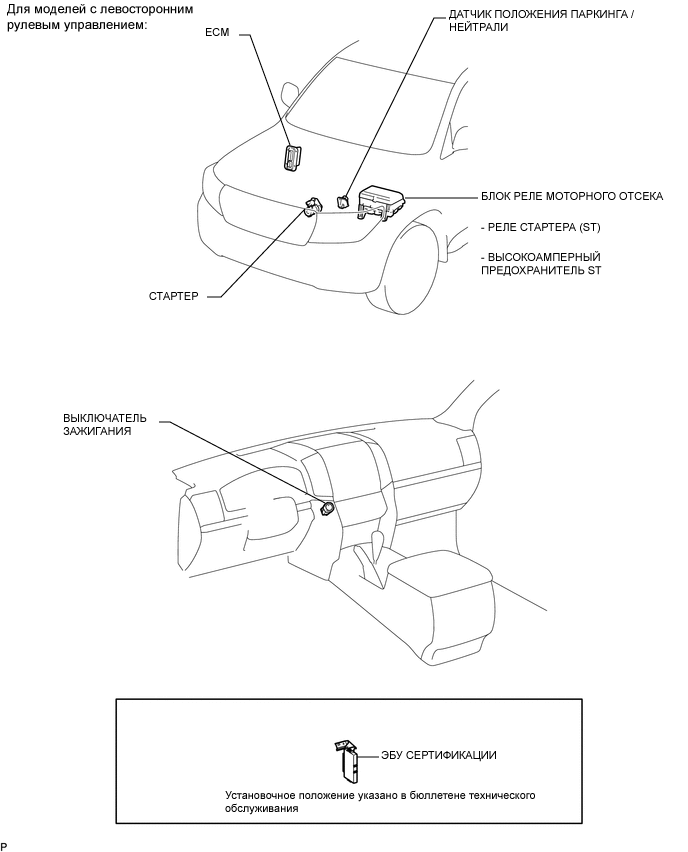 Для моделей с левосторонним рулевым управлением:

ECM

ДАТЧИК ПОЛОЖЕНИЯ ПАРКИНГА / НЕЙТРАЛИ

БЛОК РЕЛЕ МОТОРНОГО ОТСЕКА

- РЕЛЕ СТАРТЕРА (ST)

- ВЫСОКОАМПЕРНЫЙ ПРЕДОХРАНИТЕЛЬ ST

СТАРТЕР

ВЫКЛЮЧАТЕЛЬ ЗАЖИГАНИЯ

ЭБУ СЕРТИФИКАЦИИ

Установочное положение указано в бюллетене технического обслуживания

P