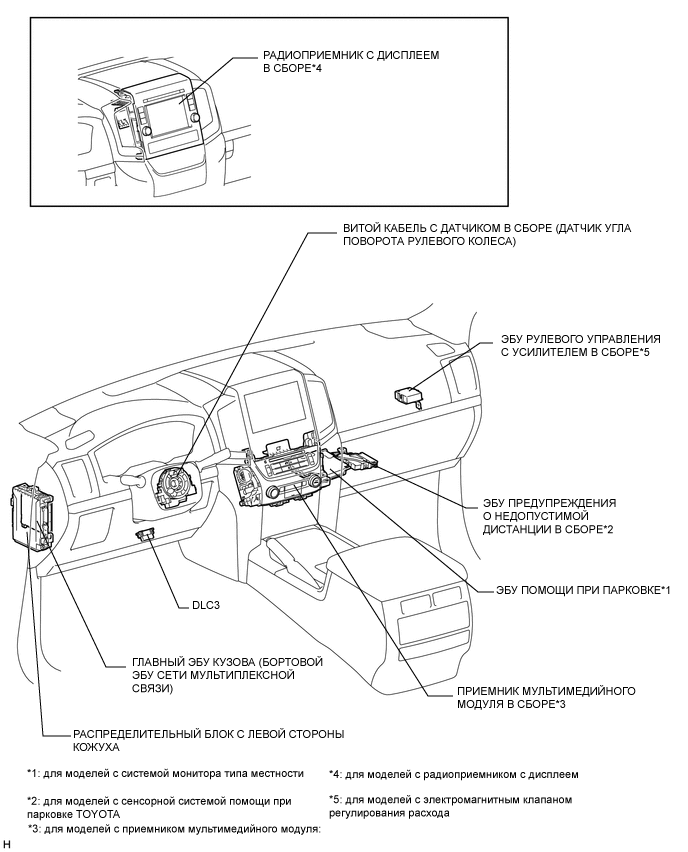 РАДИОПРИЕМНИК С ДИСПЛЕЕМ В СБОРЕ*4

ВИТОЙ КАБЕЛЬ С ДАТЧИКОМ В СБОРЕ (ДАТЧИК УГЛА ПОВОРОТА РУЛЕВОГО КОЛЕСА)

ЭБУ РУЛЕВОГО УПРАВЛЕНИЯ С УСИЛИТЕЛЕМ В СБОРЕ*5

ЭБУ ПРЕДУПРЕЖДЕНИЯ О НЕДОПУСТИМОЙ ДИСТАНЦИИ В СБОРЕ*2

ЭБУ ПОМОЩИ ПРИ ПАРКОВКЕ*1

DLC3

ГЛАВНЫЙ ЭБУ КУЗОВА (БОРТОВОЙ ЭБУ СЕТИ МУЛЬТИПЛЕКСНОЙ СВЯЗИ)

ПРИЕМНИК МУЛЬТИМЕДИЙНОГО МОДУЛЯ В СБОРЕ*3

РАСПРЕДЕЛИТЕЛЬНЫЙ БЛОК С ЛЕВОЙ СТОРОНЫ КОЖУХА

*1: для моделей с системой монитора типа местности

*2: для моделей с сенсорной системой помощи при парковке TOYOTA

*3: для моделей с приемником мультимедийного модуля:

*4: для моделей с радиоприемником с дисплеем

*5: для моделей с электромагнитным клапаном регулирования расхода

H