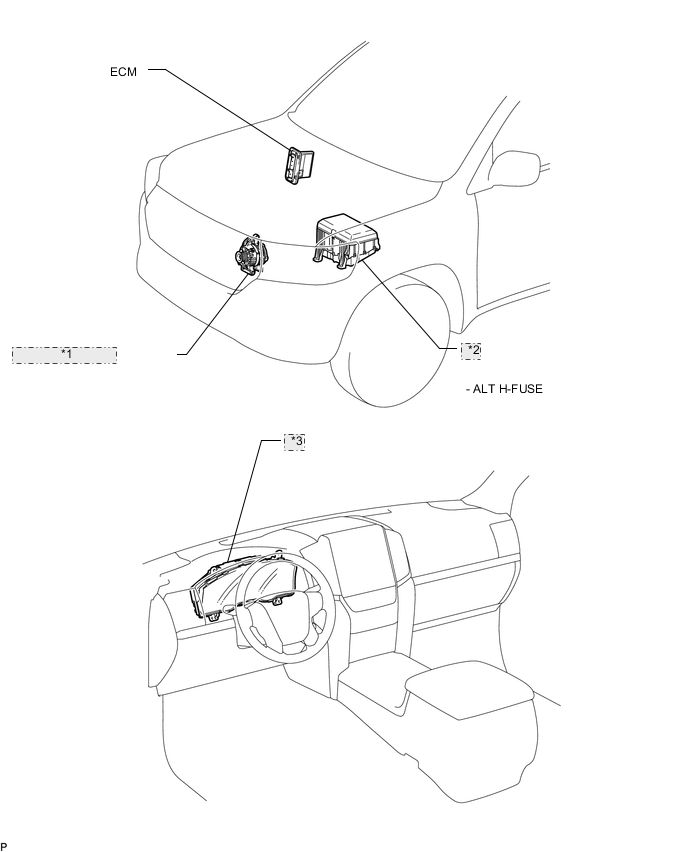 ECM

*1

*2

- ALT H-FUSE

*3

P