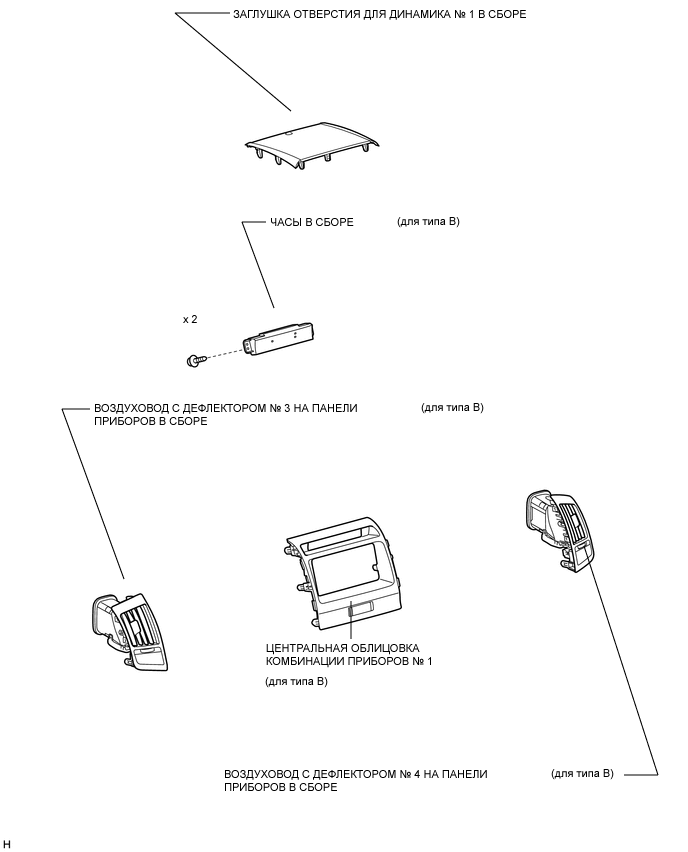 ЗАГЛУШКА ОТВЕРСТИЯ ДЛЯ ДИНАМИКА № 1 В СБОРЕ

ЧАСЫ В СБОРЕ

(для типа B)

x 2

ВОЗДУХОВОД С ДЕФЛЕКТОРОМ № 3 НА ПАНЕЛИ ПРИБОРОВ В СБОРЕ

(для типа B)

ЦЕНТРАЛЬНАЯ ОБЛИЦОВКА КОМБИНАЦИИ ПРИБОРОВ № 1

(для типа B)

ВОЗДУХОВОД С ДЕФЛЕКТОРОМ № 4 НА ПАНЕЛИ ПРИБОРОВ В СБОРЕ

(для типа B)

H