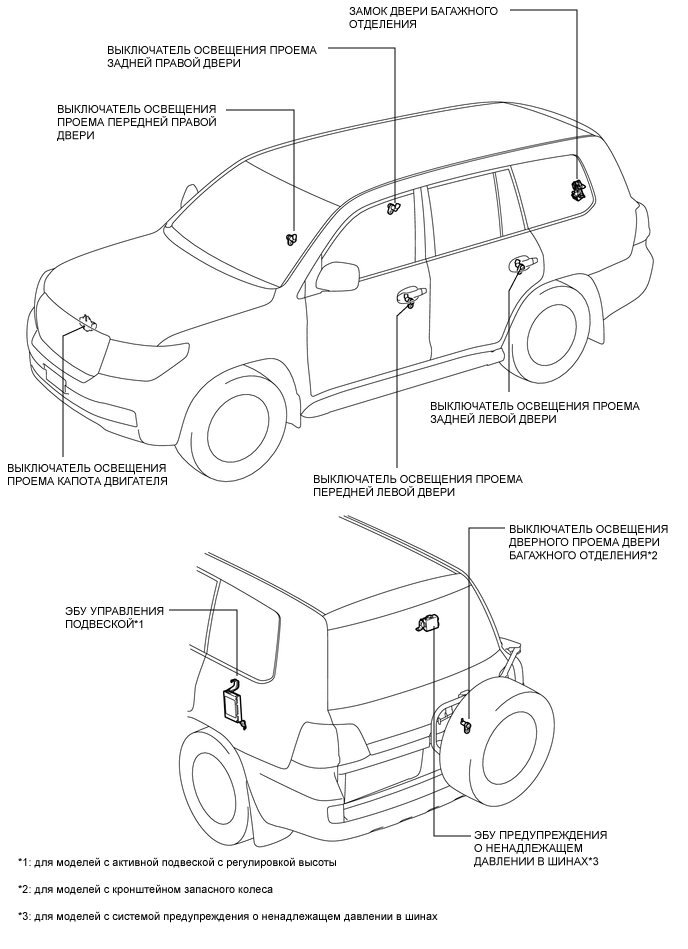 ЗАМОК ДВЕРИ БАГАЖНОГО ОТДЕЛЕНИЯ

ВЫКЛЮЧАТЕЛЬ ОСВЕЩЕНИЯ ПРОЕМА ЗАДНЕЙ ПРАВОЙ ДВЕРИ

ВЫКЛЮЧАТЕЛЬ ОСВЕЩЕНИЯ ПРОЕМА ПЕРЕДНЕЙ ПРАВОЙ ДВЕРИ

ВЫКЛЮЧАТЕЛЬ ОСВЕЩЕНИЯ ПРОЕМА ЗАДНЕЙ ЛЕВОЙ ДВЕРИ

ВЫКЛЮЧАТЕЛЬ ОСВЕЩЕНИЯ ПРОЕМА КАПОТА ДВИГАТЕЛЯ

ВЫКЛЮЧАТЕЛЬ ОСВЕЩЕНИЯ ПРОЕМА ПЕРЕДНЕЙ ЛЕВОЙ ДВЕРИ

ВЫКЛЮЧАТЕЛЬ ОСВЕЩЕНИЯ ДВЕРНОГО ПРОЕМА ДВЕРИ БАГАЖНОГО ОТДЕЛЕНИЯ*2

ЭБУ УПРАВЛЕНИЯ ПОДВЕСКОЙ*1

ЭБУ ПРЕДУПРЕЖДЕНИЯ О НЕНАДЛЕЖАЩЕМ ДАВЛЕНИИ В ШИНАХ*3

*1: для моделей с активной подвеской с регулировкой высоты

*2: для моделей с кронштейном запасного колеса

*3: для моделей с системой предупреждения о ненадлежащем давлении в шинах