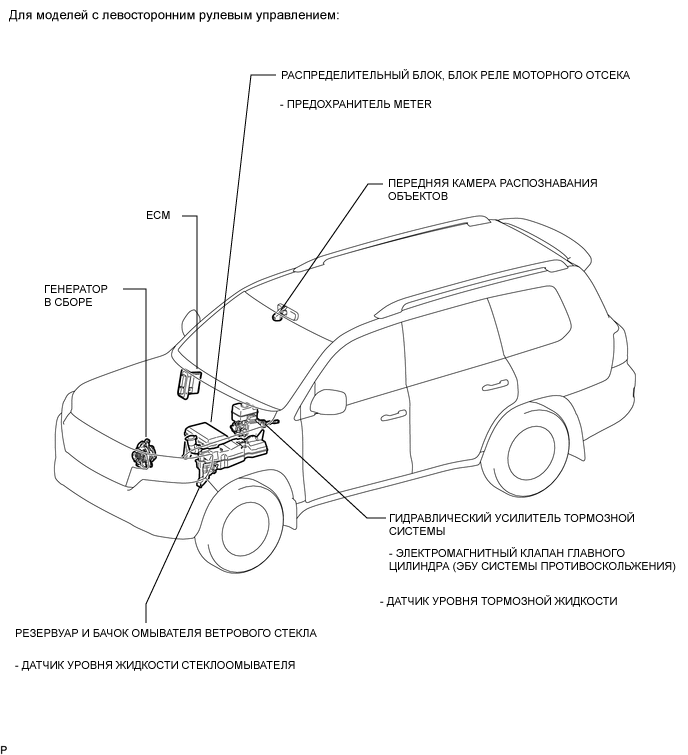 Для моделей с левосторонним рулевым управлением:

РАСПРЕДЕЛИТЕЛЬНЫЙ БЛОК, БЛОК РЕЛЕ МОТОРНОГО ОТСЕКА

- ПРЕДОХРАНИТЕЛЬ METER

ПЕРЕДНЯЯ КАМЕРА РАСПОЗНАВАНИЯ ОБЪЕКТОВ

ECM

ГЕНЕРАТОР В СБОРЕ

ГИДРАВЛИЧЕСКИЙ УСИЛИТЕЛЬ ТОРМОЗНОЙ СИСТЕМЫ

- ЭЛЕКТРОМАГНИТНЫЙ КЛАПАН ГЛАВНОГО ЦИЛИНДРА (ЭБУ СИСТЕМЫ ПРОТИВОСКОЛЬЖЕНИЯ)

- ДАТЧИК УРОВНЯ ТОРМОЗНОЙ ЖИДКОСТИ

РЕЗЕРВУАР И БАЧОК ОМЫВАТЕЛЯ ВЕТРОВОГО СТЕКЛА

- ДАТЧИК УРОВНЯ ЖИДКОСТИ СТЕКЛООМЫВАТЕЛЯ

P