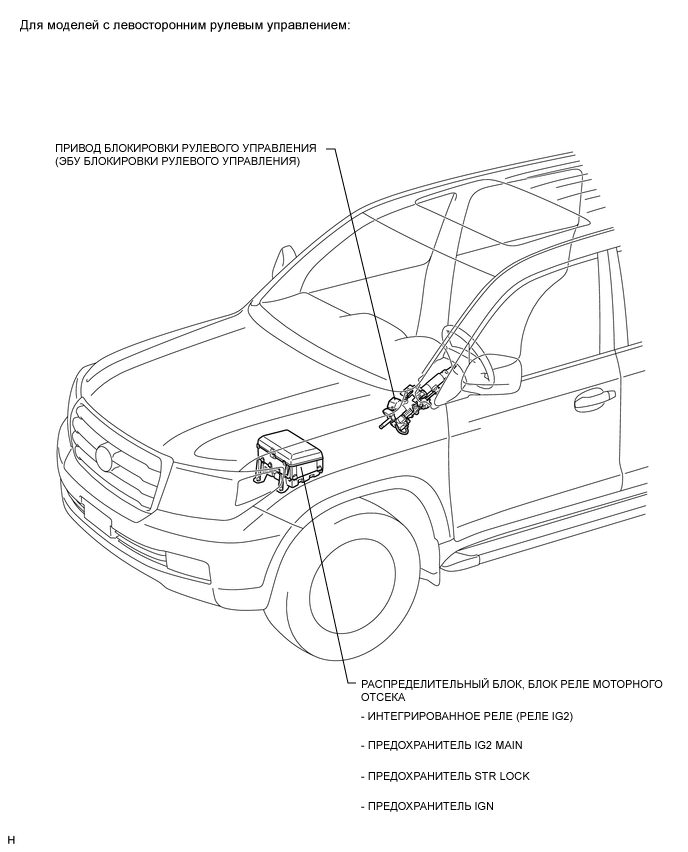 Для моделей с левосторонним рулевым управлением:

ПРИВОД БЛОКИРОВКИ РУЛЕВОГО УПРАВЛЕНИЯ (ЭБУ БЛОКИРОВКИ РУЛЕВОГО УПРАВЛЕНИЯ)

РАСПРЕДЕЛИТЕЛЬНЫЙ БЛОК, БЛОК РЕЛЕ МОТОРНОГО ОТСЕКА

- ИНТЕГРИРОВАННОЕ РЕЛЕ (РЕЛЕ IG2)

- ПРЕДОХРАНИТЕЛЬ IG2 MAIN

- ПРЕДОХРАНИТЕЛЬ STR LOCK

- ПРЕДОХРАНИТЕЛЬ IGN

H