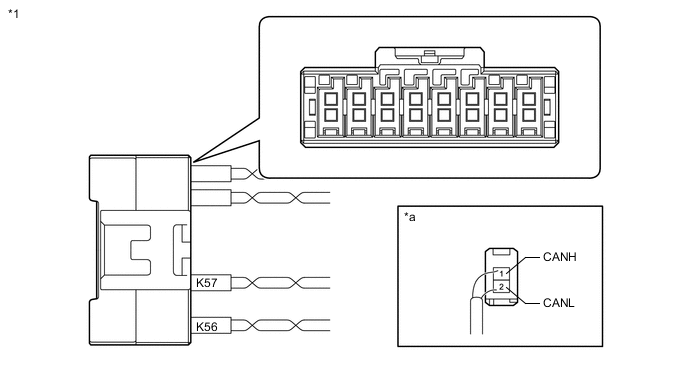 *1

K57

K56

*a

1

2

CANH

CANL