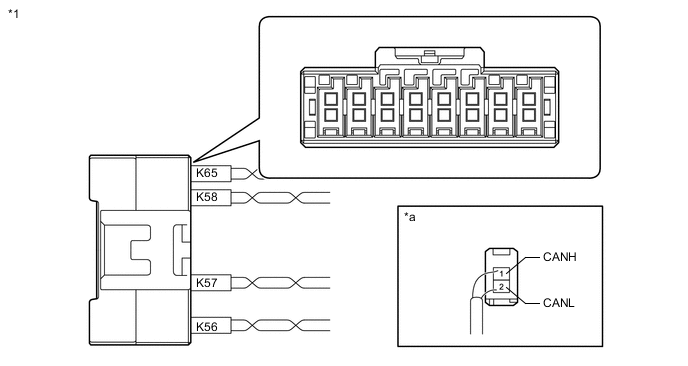 *1

K65

K58

K57

K56

*a

1

2

CANH

CANL