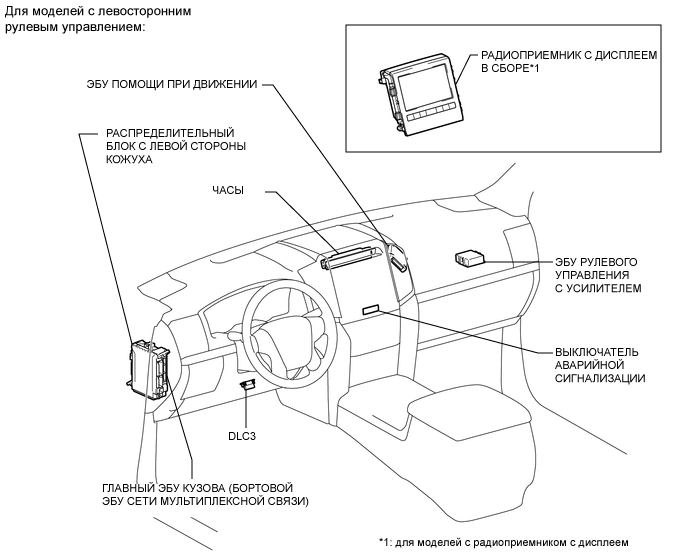 Для моделей с левосторонним рулевым управлением:

РАДИОПРИЕМНИК С ДИСПЛЕЕМ В СБОРЕ*1

ЭБУ ПОМОЩИ ПРИ ДВИЖЕНИИ

РАСПРЕДЕЛИТЕЛЬНЫЙ БЛОК С ЛЕВОЙ СТОРОНЫ КОЖУХА

ЧАСЫ

ЭБУ РУЛЕВОГО УПРАВЛЕНИЯ С УСИЛИТЕЛЕМ

ВЫКЛЮЧАТЕЛЬ АВАРИЙНОЙ СИГНАЛИЗАЦИИ

DLC3

ГЛАВНЫЙ ЭБУ КУЗОВА (БОРТОВОЙ ЭБУ СЕТИ МУЛЬТИПЛЕКСНОЙ СВЯЗИ)

*1: для моделей с радиоприемником с дисплеем