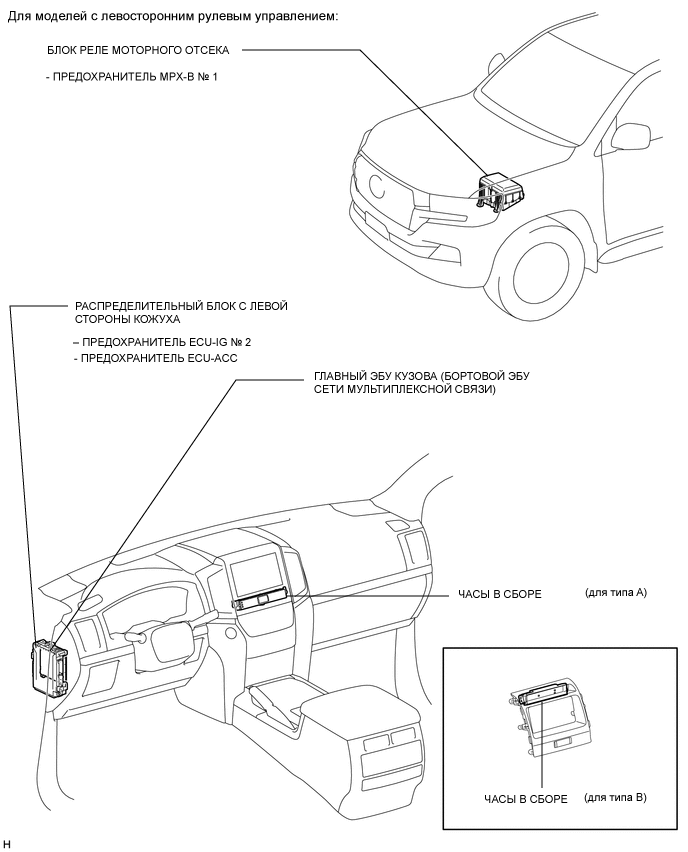 Для моделей с левосторонним рулевым управлением:

БЛОК РЕЛЕ МОТОРНОГО ОТСЕКА

- ПРЕДОХРАНИТЕЛЬ MPX-B № 1

РАСПРЕДЕЛИТЕЛЬНЫЙ БЛОК С ЛЕВОЙ СТОРОНЫ КОЖУХА

– ПРЕДОХРАНИТЕЛЬ ECU-IG № 2

- ПРЕДОХРАНИТЕЛЬ ECU-ACC

ГЛАВНЫЙ ЭБУ КУЗОВА (БОРТОВОЙ ЭБУ СЕТИ МУЛЬТИПЛЕКСНОЙ СВЯЗИ)

ЧАСЫ В СБОРЕ

(для типа A)

ЧАСЫ В СБОРЕ

(для типа B)

H