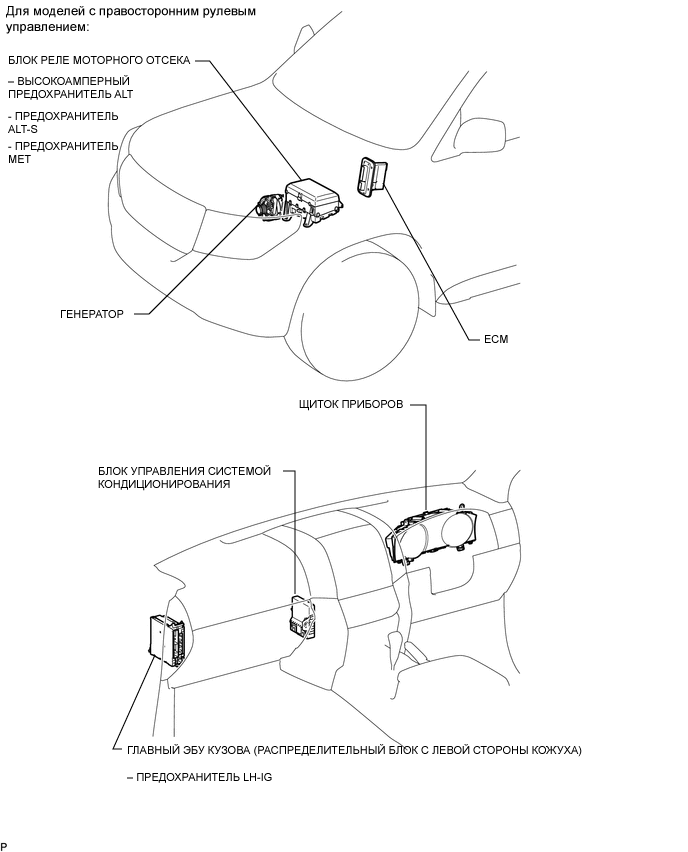 Для моделей с правосторонним рулевым управлением:

БЛОК РЕЛЕ МОТОРНОГО ОТСЕКА

– ВЫСОКОАМПЕРНЫЙ ПРЕДОХРАНИТЕЛЬ ALT

- ПРЕДОХРАНИТЕЛЬ ALT-S

- ПРЕДОХРАНИТЕЛЬ MET

ГЕНЕРАТОР

ECM

ЩИТОК ПРИБОРОВ

БЛОК УПРАВЛЕНИЯ СИСТЕМОЙ КОНДИЦИОНИРОВАНИЯ

ГЛАВНЫЙ ЭБУ КУЗОВА (РАСПРЕДЕЛИТЕЛЬНЫЙ БЛОК С ЛЕВОЙ СТОРОНЫ КОЖУХА)

– ПРЕДОХРАНИТЕЛЬ LH-IG

P