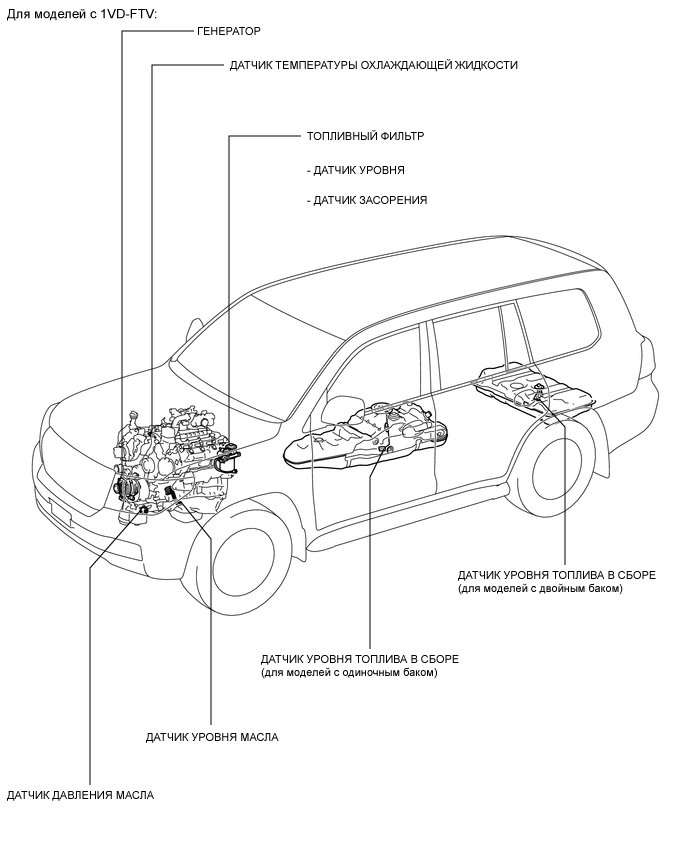 Для моделей с 1VD-FTV:

ГЕНЕРАТОР

ДАТЧИК ТЕМПЕРАТУРЫ ОХЛАЖДАЮЩЕЙ ЖИДКОСТИ

ТОПЛИВНЫЙ ФИЛЬТР

- ДАТЧИК УРОВНЯ

- ДАТЧИК ЗАСОРЕНИЯ

ДАТЧИК УРОВНЯ ТОПЛИВА В СБОРЕ
(для моделей с двойным баком)

ДАТЧИК УРОВНЯ ТОПЛИВА В СБОРЕ
(для моделей с одиночным баком)

ДАТЧИК УРОВНЯ МАСЛА

ДАТЧИК ДАВЛЕНИЯ МАСЛА