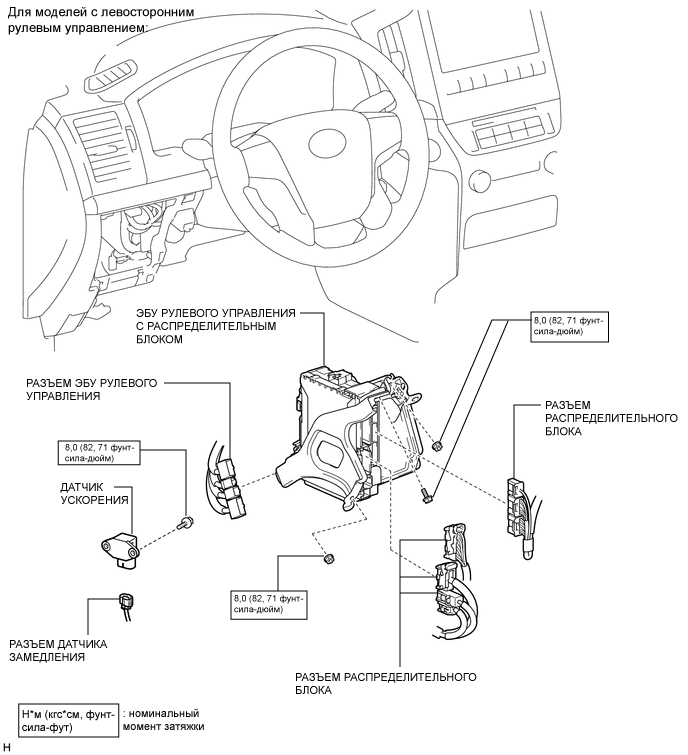 Для моделей с левосторонним рулевым управлением:

ЭБУ РУЛЕВОГО УПРАВЛЕНИЯ С РАСПРЕДЕЛИТЕЛЬНЫМ БЛОКОМ

8,0 (82, 71 фунт-сила-дюйм)

РАЗЪЕМ ЭБУ РУЛЕВОГО УПРАВЛЕНИЯ

РАЗЪЕМ РАСПРЕДЕЛИТЕЛЬНОГО БЛОКА

8,0 (82, 71 фунт-сила-дюйм)

ДАТЧИК УСКОРЕНИЯ

8,0 (82, 71 фунт-сила-дюйм)

РАЗЪЕМ ДАТЧИКА ЗАМЕДЛЕНИЯ

РАЗЪЕМ РАСПРЕДЕЛИТЕЛЬНОГО БЛОКА

Н*м (кгс*см, фунт-сила-фут) : номинальный момент затяжки

H