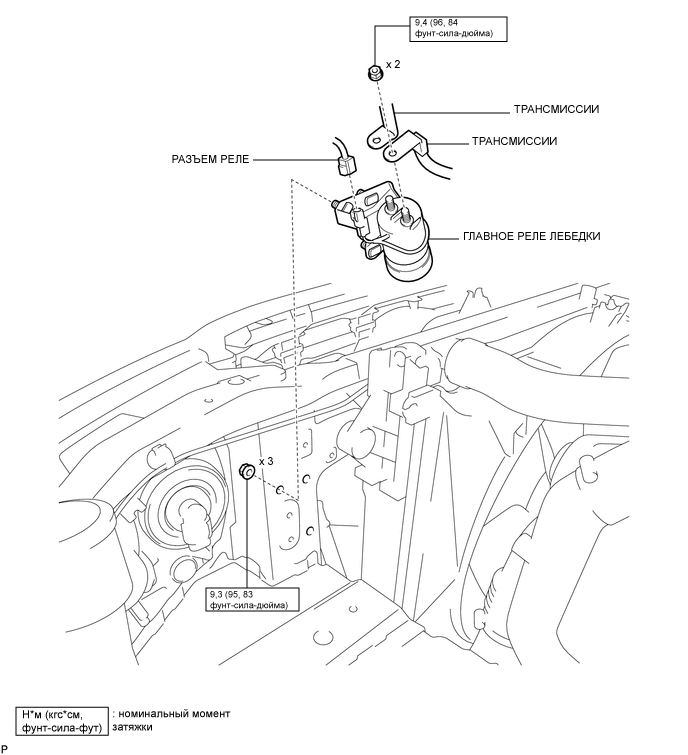 9,4 (96, 84 фунт-сила-дюйма)

x 2

ТРАНСМИССИИ

ТРАНСМИССИИ

РАЗЪЕМ РЕЛЕ

ГЛАВНОЕ РЕЛЕ ЛЕБЕДКИ

x 3

9,3 (95, 83 фунт-сила-дюйма)

Н*м (кгс*см, фунт-сила-фут) : номинальный момент затяжки

P