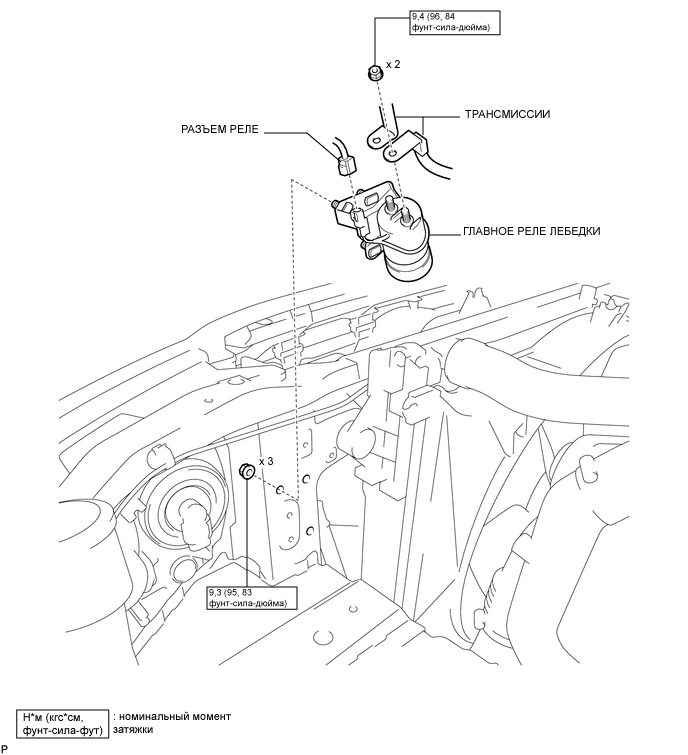 9,4 (96, 84 фунт-сила-дюйма)

x 2

ТРАНСМИССИИ

РАЗЪЕМ РЕЛЕ

ГЛАВНОЕ РЕЛЕ ЛЕБЕДКИ

x 3

9,3 (95, 83 фунт-сила-дюйма)

Н*м (кгс*см, фунт-сила-фут)

: номинальный момент затяжки

P