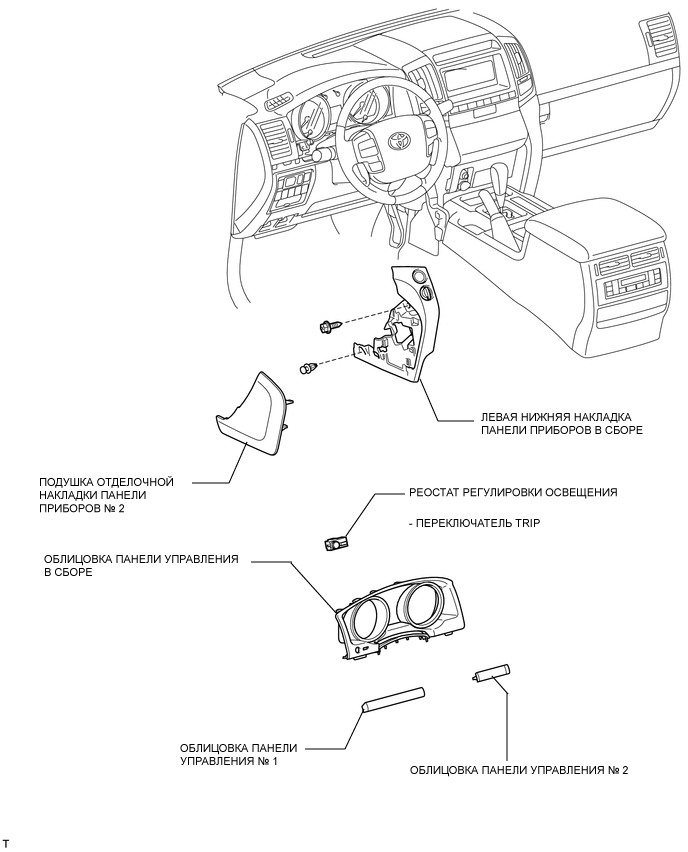 ЛЕВАЯ НИЖНЯЯ НАКЛАДКА ПАНЕЛИ ПРИБОРОВ В СБОРЕ

ПОДУШКА ОТДЕЛОЧНОЙ НАКЛАДКИ ПАНЕЛИ ПРИБОРОВ № 2

РЕОСТАТ РЕГУЛИРОВКИ ОСВЕЩЕНИЯ

- ПЕРЕКЛЮЧАТЕЛЬ TRIP

ОБЛИЦОВКА ПАНЕЛИ УПРАВЛЕНИЯ В СБОРЕ

ОБЛИЦОВКА ПАНЕЛИ УПРАВЛЕНИЯ № 1

ОБЛИЦОВКА ПАНЕЛИ УПРАВЛЕНИЯ № 2

T