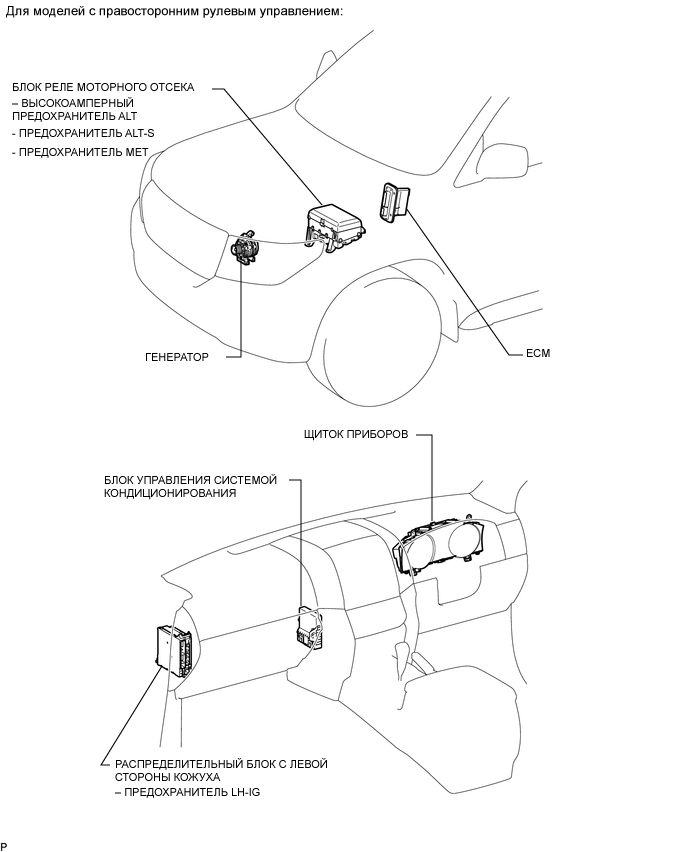 Для моделей с правосторонним рулевым управлением:

БЛОК РЕЛЕ МОТОРНОГО ОТСЕКА
– ВЫСОКОАМПЕРНЫЙ ПРЕДОХРАНИТЕЛЬ ALT
- ПРЕДОХРАНИТЕЛЬ ALT-S
- ПРЕДОХРАНИТЕЛЬ MET

ГЕНЕРАТОР

ECM

ЩИТОК ПРИБОРОВ

БЛОК УПРАВЛЕНИЯ СИСТЕМОЙ КОНДИЦИОНИРОВАНИЯ

РАСПРЕДЕЛИТЕЛЬНЫЙ БЛОК С ЛЕВОЙ СТОРОНЫ КОЖУХА
– ПРЕДОХРАНИТЕЛЬ LH-IG

P