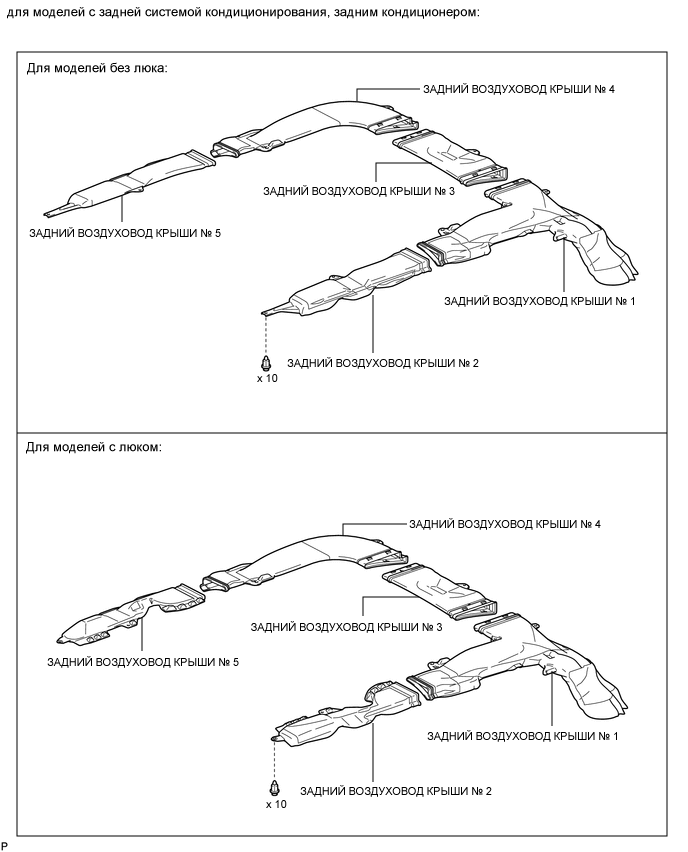 для моделей с задней системой кондиционирования, задним кондиционером:

Для моделей без люка:

ЗАДНИЙ ВОЗДУХОВОД КРЫШИ № 4

ЗАДНИЙ ВОЗДУХОВОД КРЫШИ № 3

ЗАДНИЙ ВОЗДУХОВОД КРЫШИ № 5

ЗАДНИЙ ВОЗДУХОВОД КРЫШИ № 1

ЗАДНИЙ ВОЗДУХОВОД КРЫШИ № 2

x 10

Для моделей с люком:

ЗАДНИЙ ВОЗДУХОВОД КРЫШИ № 4

ЗАДНИЙ ВОЗДУХОВОД КРЫШИ № 3

ЗАДНИЙ ВОЗДУХОВОД КРЫШИ № 5

ЗАДНИЙ ВОЗДУХОВОД КРЫШИ № 1

ЗАДНИЙ ВОЗДУХОВОД КРЫШИ № 2

x 10

P