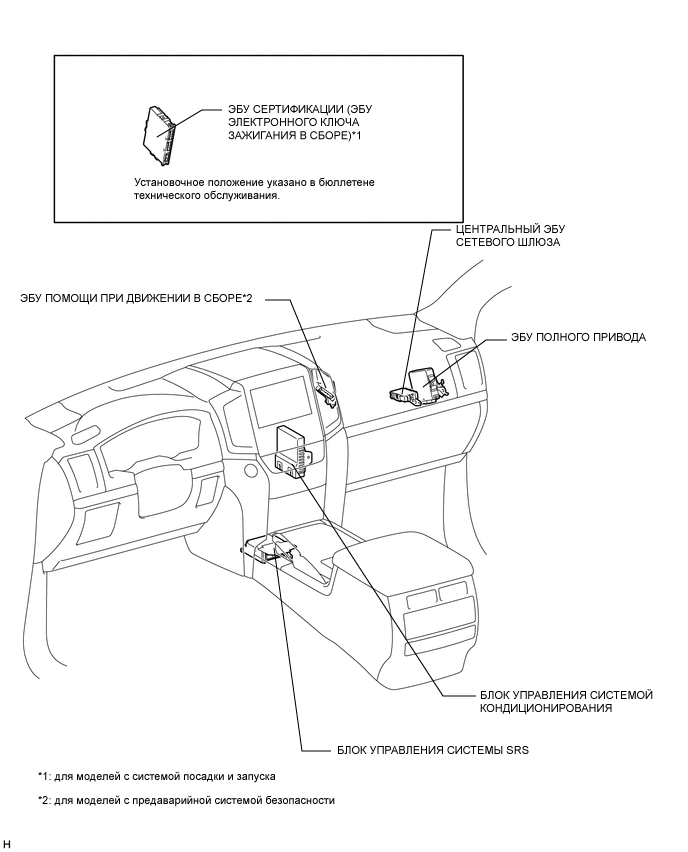 ЭБУ СЕРТИФИКАЦИИ (ЭБУ ЭЛЕКТРОННОГО КЛЮЧА ЗАЖИГАНИЯ В СБОРЕ)*1

Установочное положение указано в бюллетене технического обслуживания.

ЦЕНТРАЛЬНЫЙ ЭБУ СЕТЕВОГО ШЛЮЗА

ЭБУ ПОМОЩИ ПРИ ДВИЖЕНИИ В СБОРЕ*2

ЭБУ ПОЛНОГО ПРИВОДА

БЛОК УПРАВЛЕНИЯ СИСТЕМОЙ КОНДИЦИОНИРОВАНИЯ

БЛОК УПРАВЛЕНИЯ СИСТЕМЫ SRS

*1: для моделей с системой посадки и запуска

*2: для моделей с предаварийной системой безопасности

H