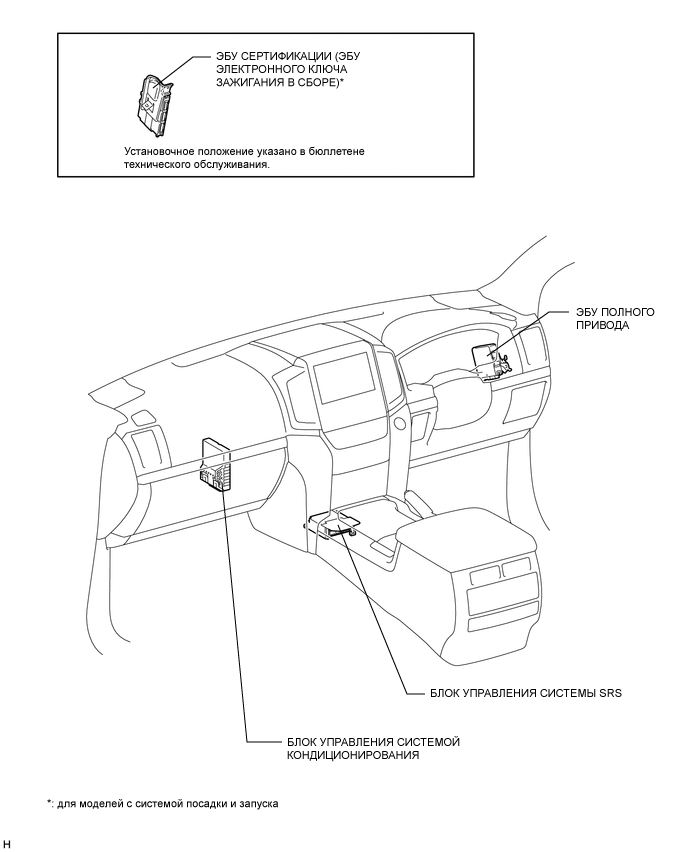 ЭБУ СЕРТИФИКАЦИИ (ЭБУ ЭЛЕКТРОННОГО КЛЮЧА ЗАЖИГАНИЯ В СБОРЕ)*

Установочное положение указано в бюллетене технического обслуживания.

ЭБУ ПОЛНОГО ПРИВОДА

БЛОК УПРАВЛЕНИЯ СИСТЕМЫ SRS

БЛОК УПРАВЛЕНИЯ СИСТЕМОЙ КОНДИЦИОНИРОВАНИЯ

*: для моделей с системой посадки и запуска

H