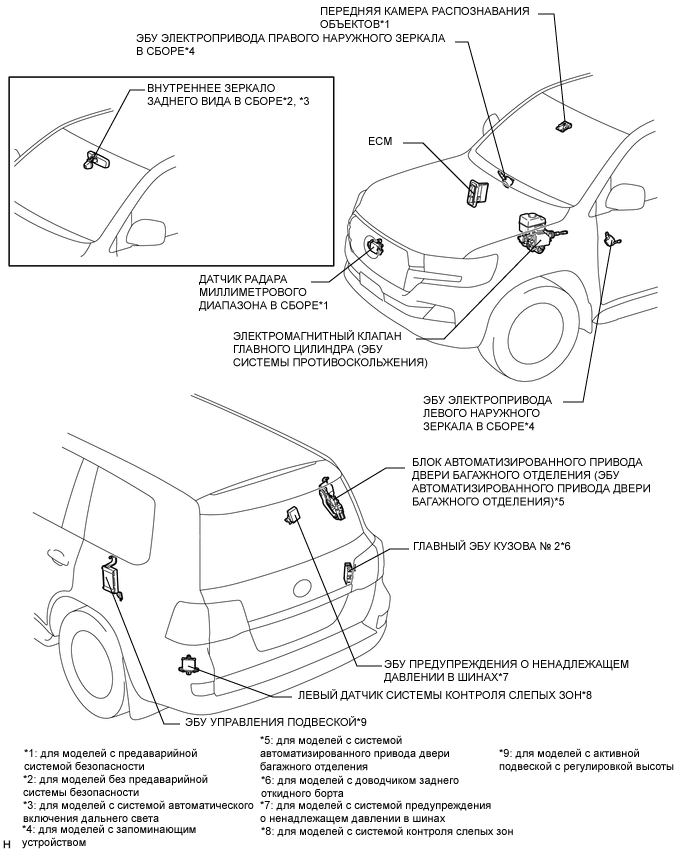 ПЕРЕДНЯЯ КАМЕРА РАСПОЗНАВАНИЯ ОБЪЕКТОВ*1

ЭБУ ЭЛЕКТРОПРИВОДА ПРАВОГО НАРУЖНОГО ЗЕРКАЛА В СБОРЕ*4

ВНУТРЕННЕЕ ЗЕРКАЛО ЗАДНЕГО ВИДА В СБОРЕ*2, *3

ECM

ДАТЧИК РАДАРА МИЛЛИМЕТРОВОГО ДИАПАЗОНА В СБОРЕ*1

ЭЛЕКТРОМАГНИТНЫЙ КЛАПАН ГЛАВНОГО ЦИЛИНДРА (ЭБУ СИСТЕМЫ ПРОТИВОСКОЛЬЖЕНИЯ)

ЭБУ ЭЛЕКТРОПРИВОДА ЛЕВОГО НАРУЖНОГО ЗЕРКАЛА В СБОРЕ*4

БЛОК АВТОМАТИЗИРОВАННОГО ПРИВОДА ДВЕРИ БАГАЖНОГО ОТДЕЛЕНИЯ (ЭБУ АВТОМАТИЗИРОВАННОГО ПРИВОДА ДВЕРИ БАГАЖНОГО ОТДЕЛЕНИЯ)*5

ГЛАВНЫЙ ЭБУ КУЗОВА № 2*6

ЭБУ ПРЕДУПРЕЖДЕНИЯ О НЕНАДЛЕЖАЩЕМ ДАВЛЕНИИ В ШИНАХ*7

ЛЕВЫЙ ДАТЧИК СИСТЕМЫ КОНТРОЛЯ СЛЕПЫХ ЗОН*8

ЭБУ УПРАВЛЕНИЯ ПОДВЕСКОЙ*9

*1: для моделей с предаварийной системой безопасности
*2: для моделей без предаварийной системы безопасности
*3: для моделей с системой автоматического включения дальнего света
*4: для моделей с запоминающим устройством

*5: для моделей с системой автоматизированного привода двери багажного отделения
*6: для моделей с доводчиком заднего откидного борта
*7: для моделей с системой предупреждения о ненадлежащем давлении в шинах
*8: для моделей с системой контроля слепых зон

*9: для моделей с активной подвеской с регулировкой высоты

H