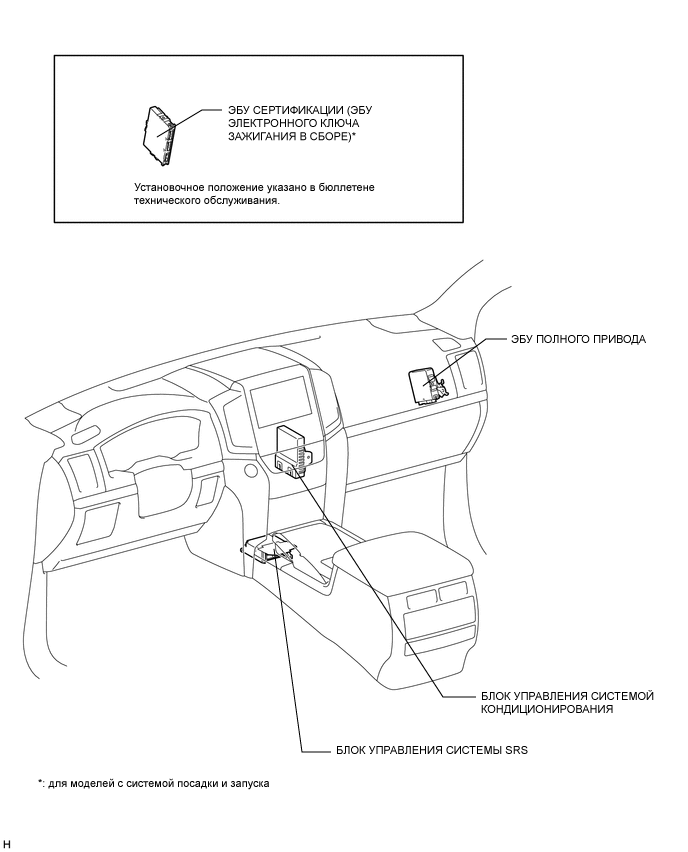 ЭБУ СЕРТИФИКАЦИИ (ЭБУ ЭЛЕКТРОННОГО КЛЮЧА ЗАЖИГАНИЯ В СБОРЕ)*

Установочное положение указано в бюллетене технического обслуживания.

ЭБУ ПОЛНОГО ПРИВОДА

БЛОК УПРАВЛЕНИЯ СИСТЕМОЙ КОНДИЦИОНИРОВАНИЯ

БЛОК УПРАВЛЕНИЯ СИСТЕМЫ SRS

*: для моделей с системой посадки и запуска

H